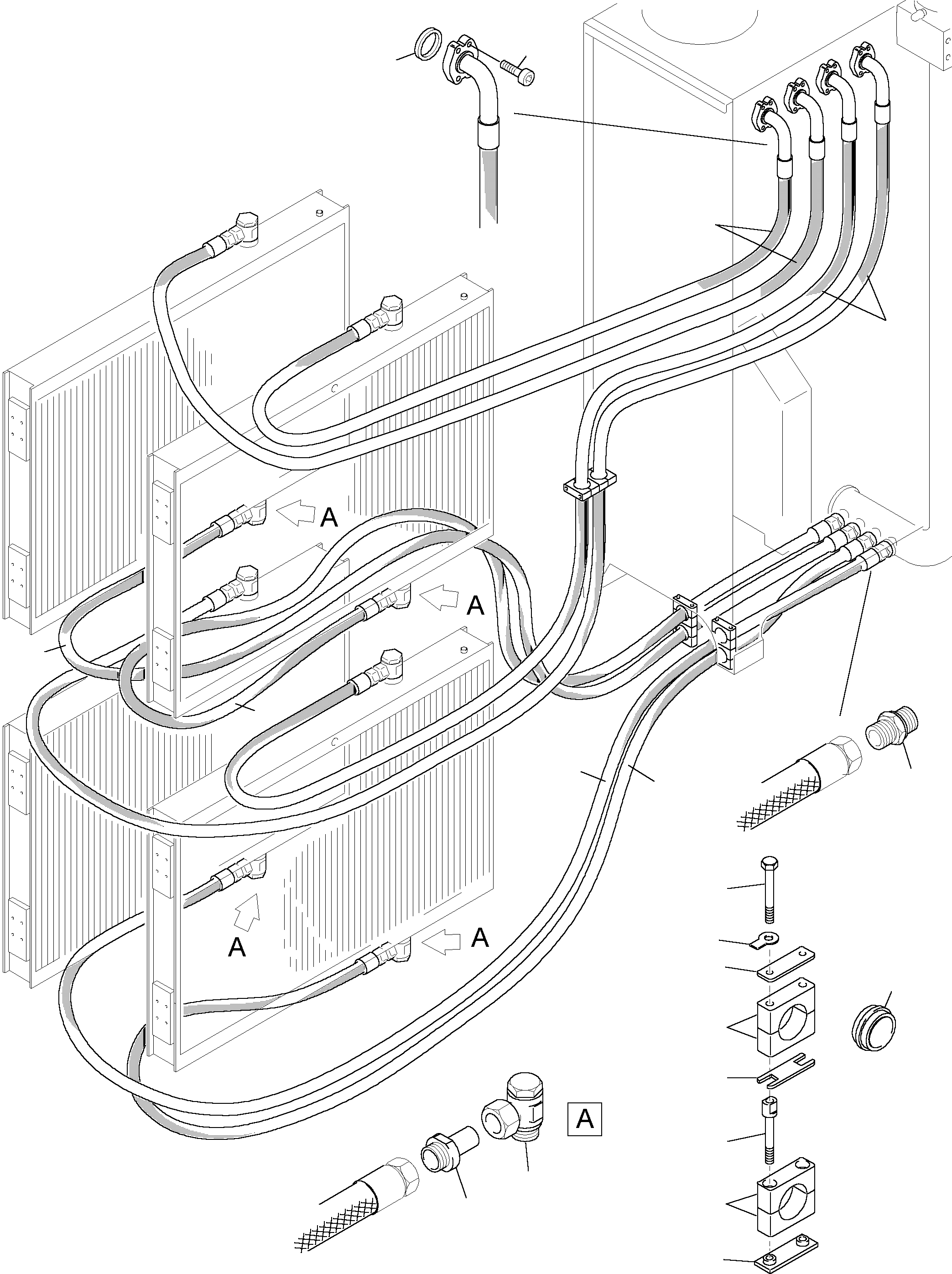 A
A
A
A
A