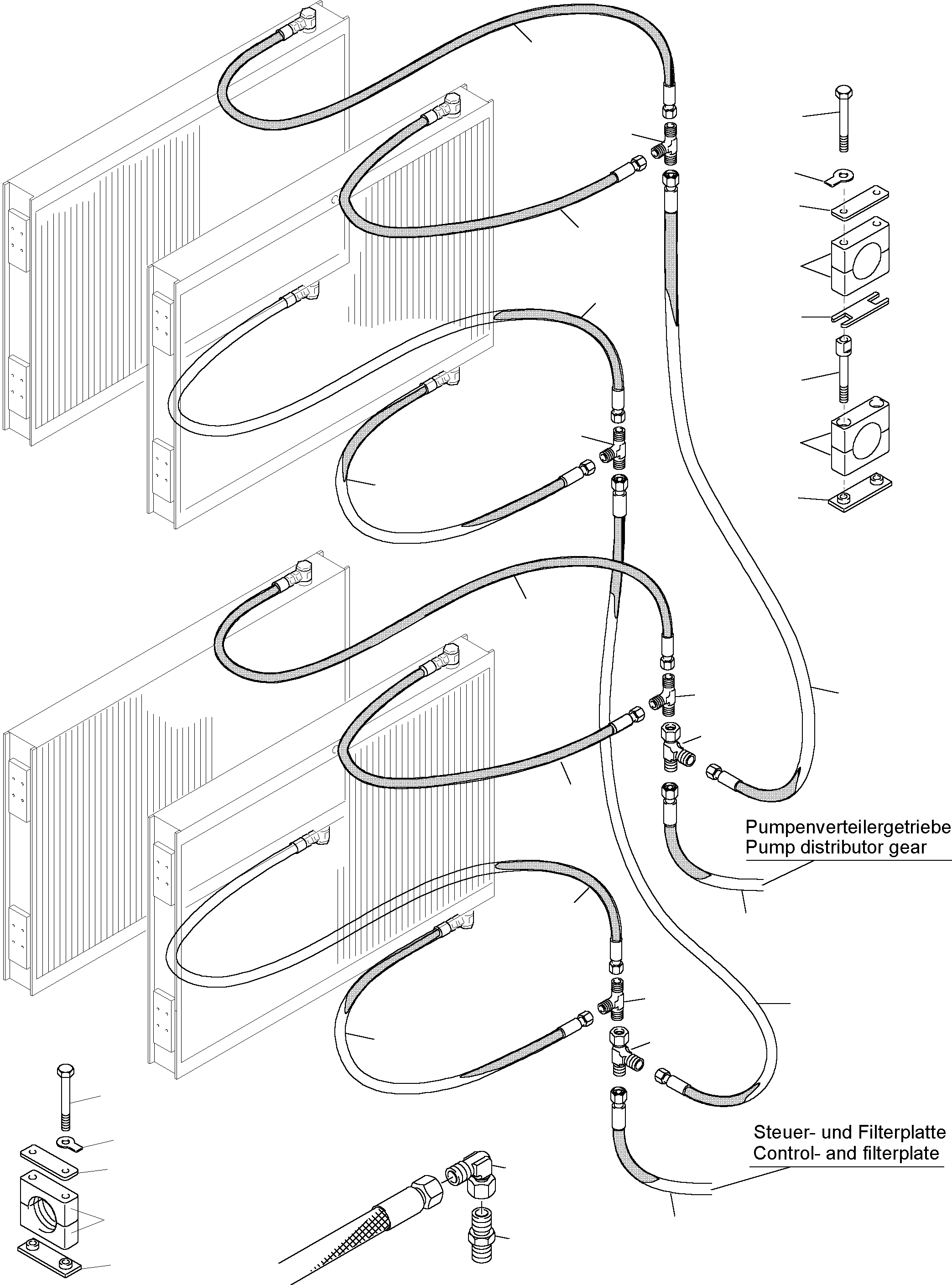 Pumpenverteilergetriebe
Pump distributor gear

Steuer- und Filterplatte
Control- and filterplate