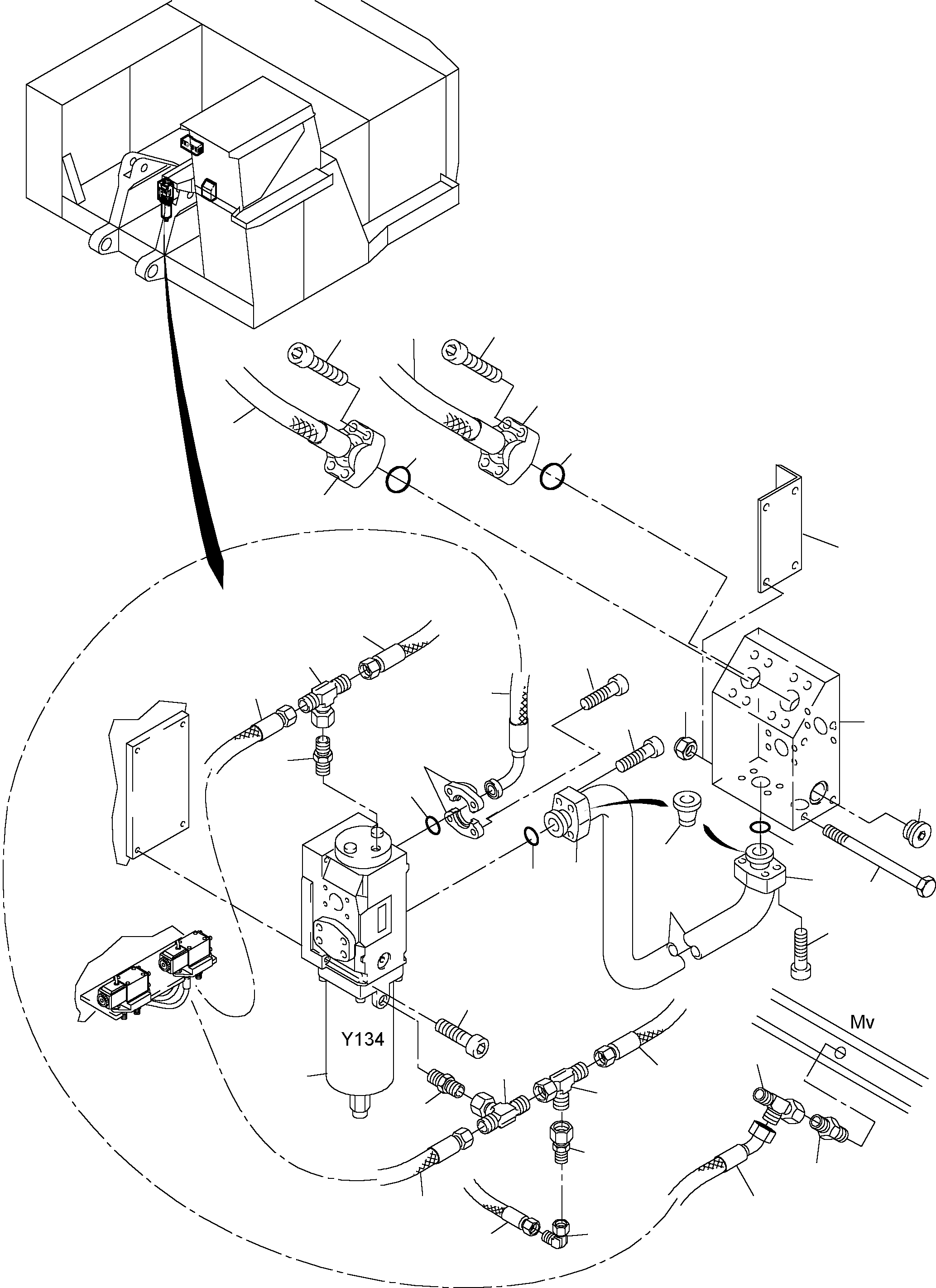 Y134

Mv