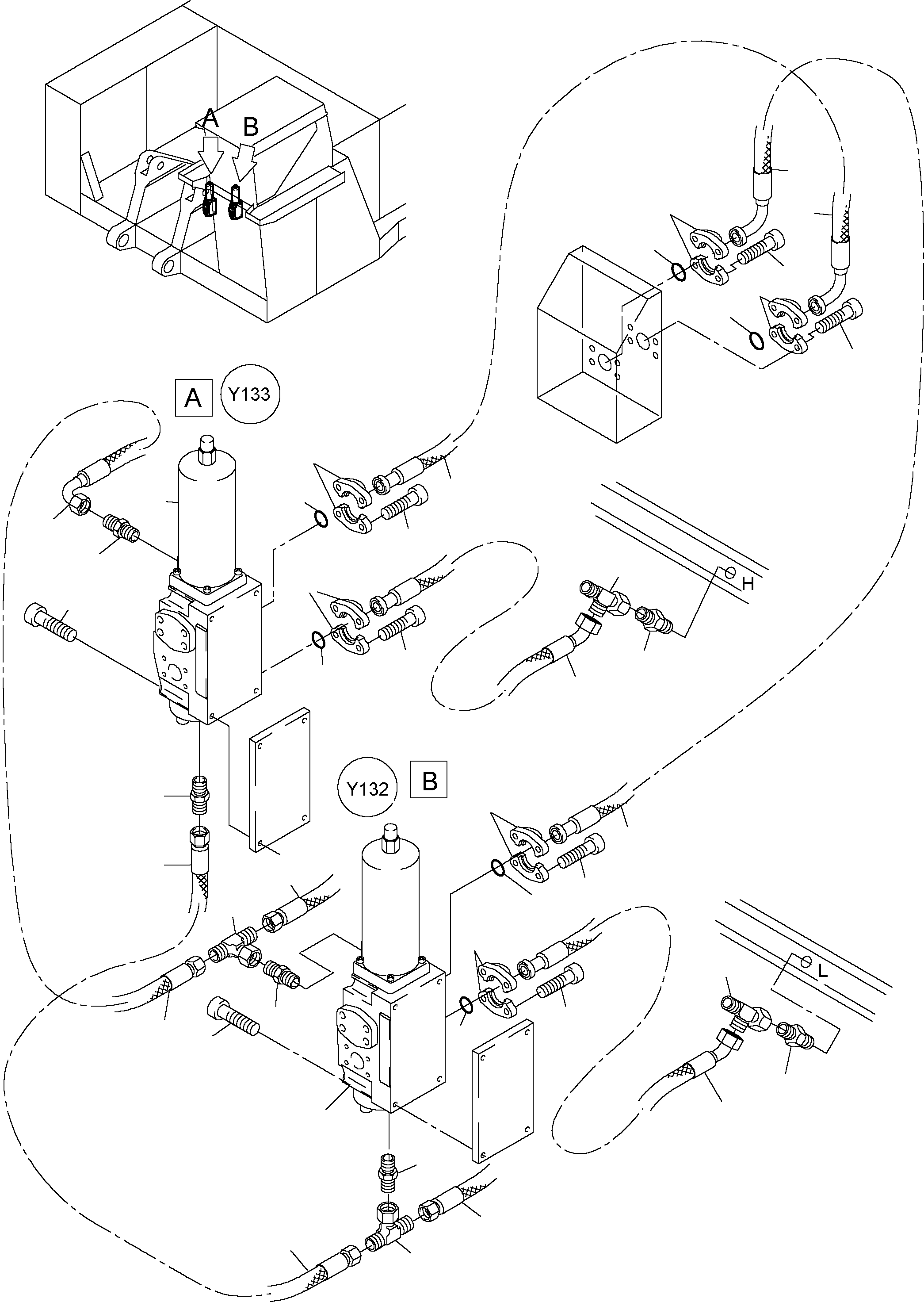 A B

A Y133

H

Y132 B

L