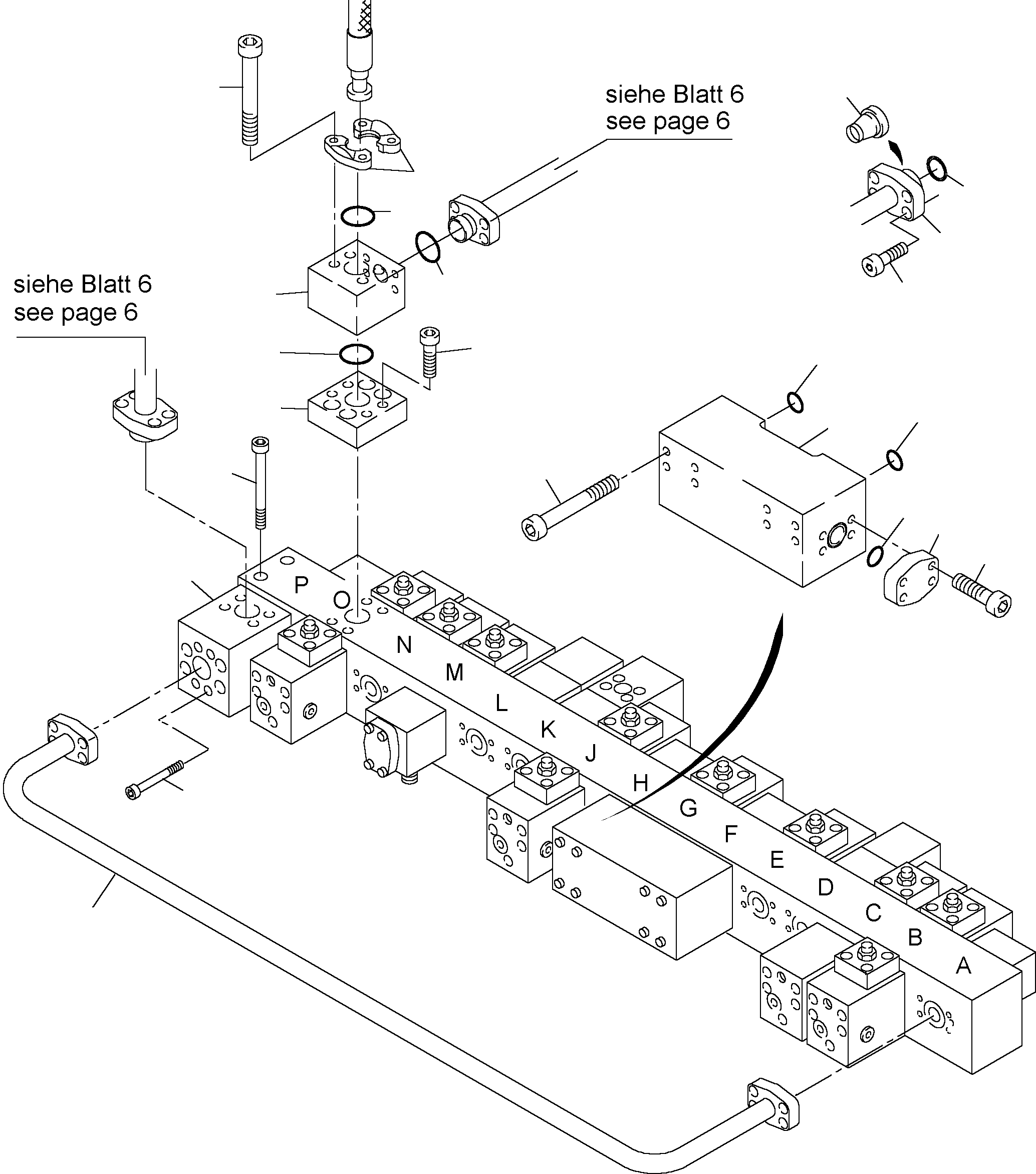 siehe Blatt 6
see page 6

siehe Blatt 6
see page 6

P
O
N
M
L
K
J
H
G
F
E
D
C
B
A