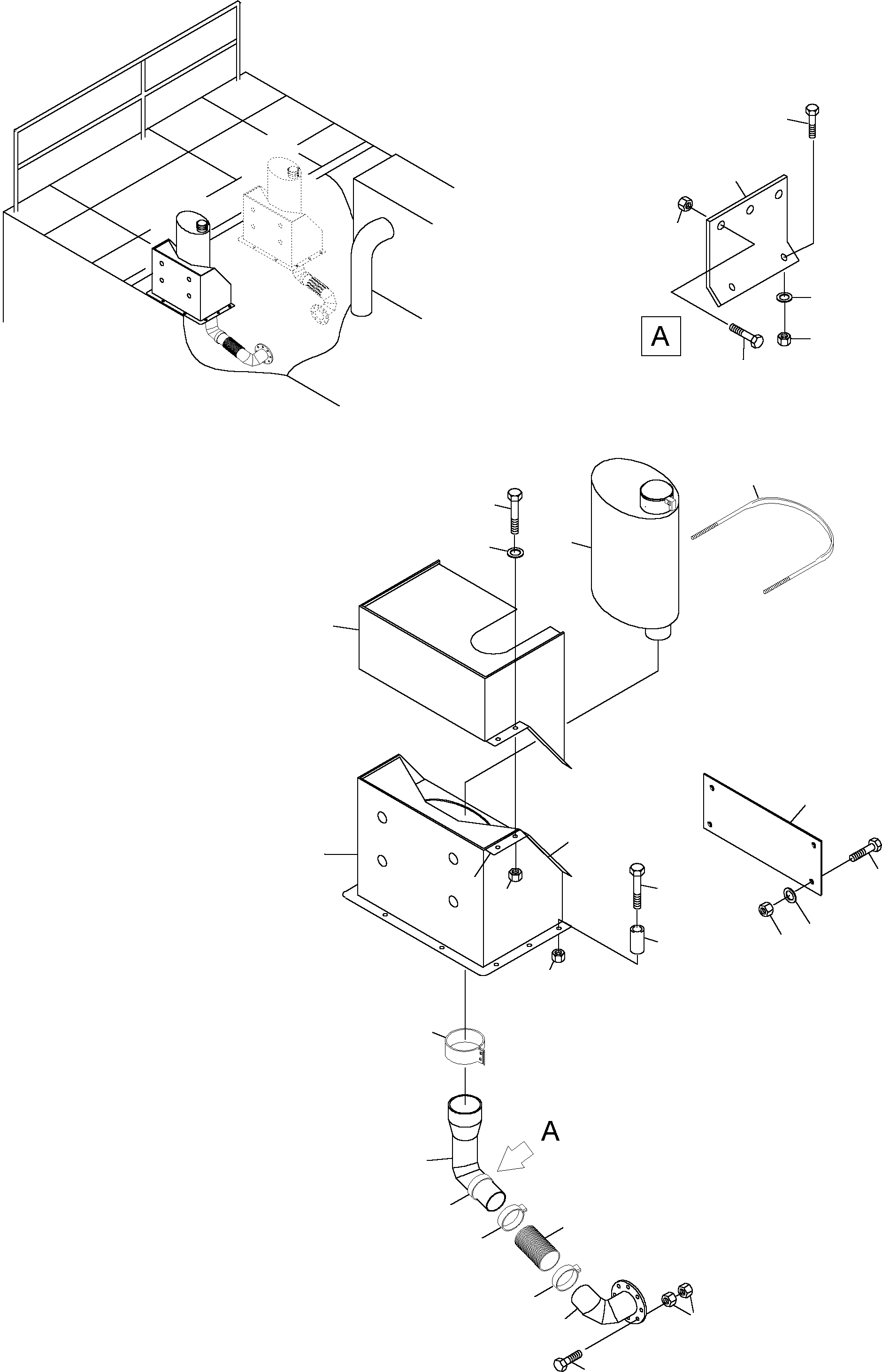 A

A