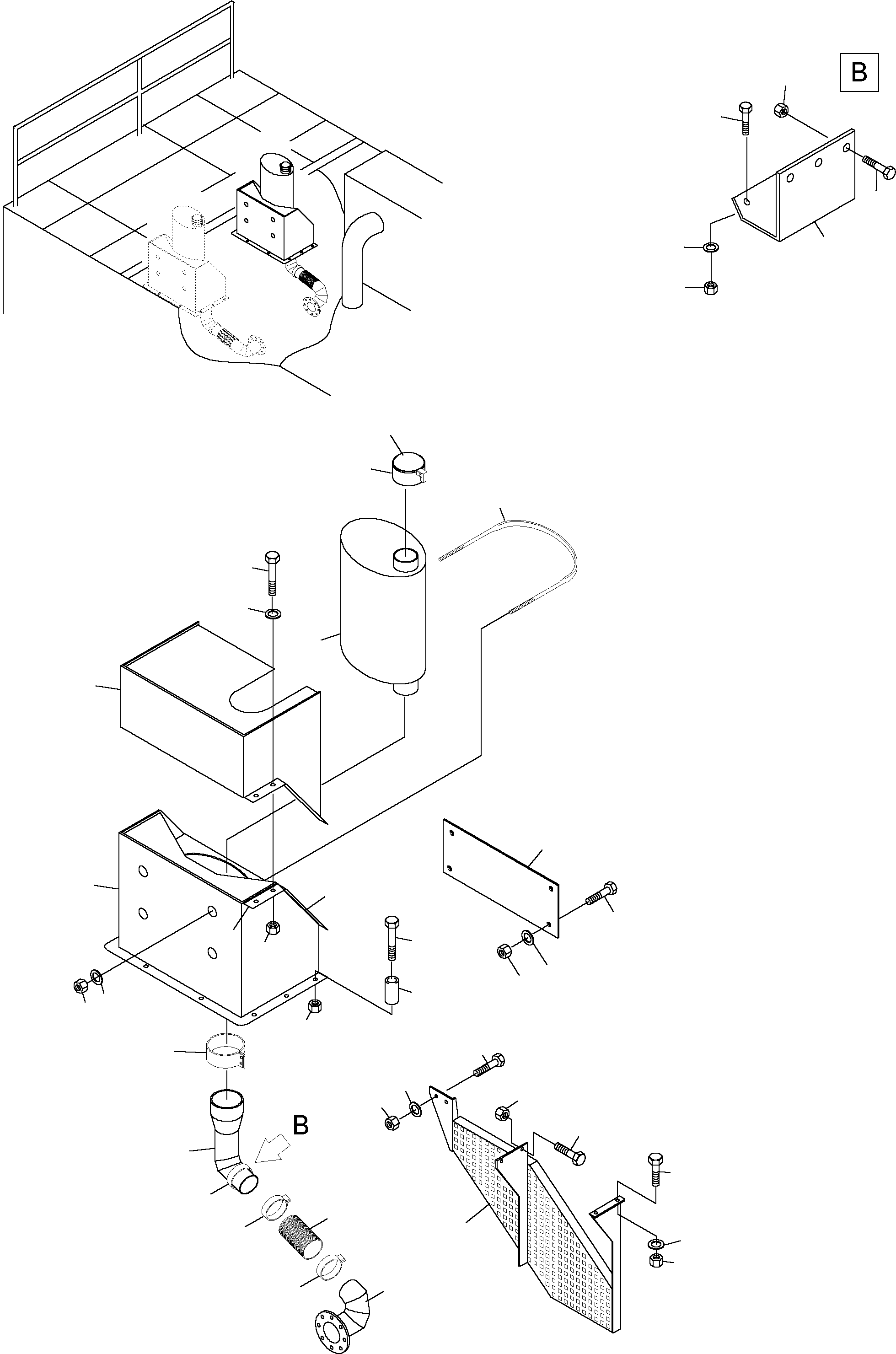 B

B