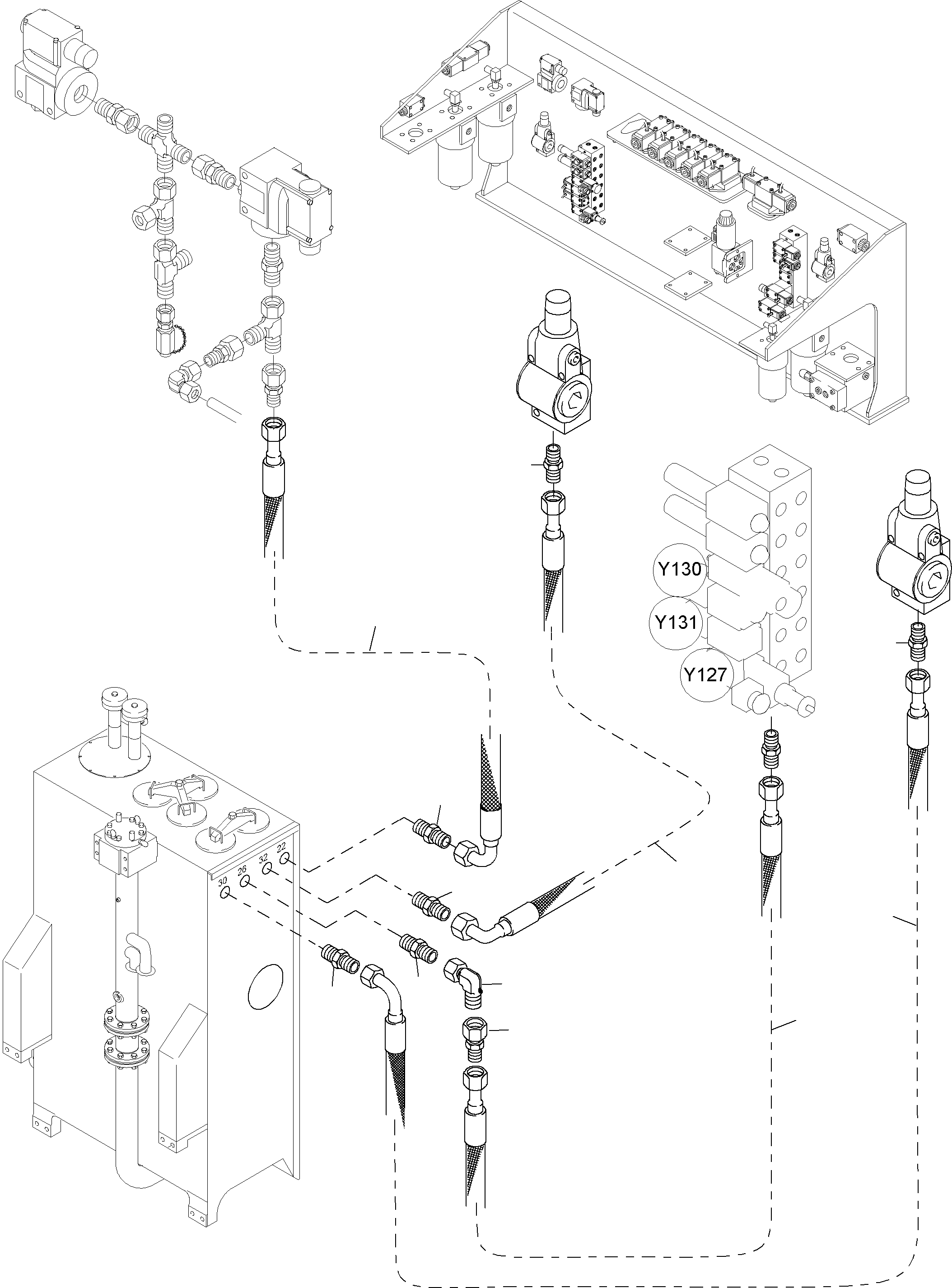 Y130
Y131
Y127
30
26
32
22