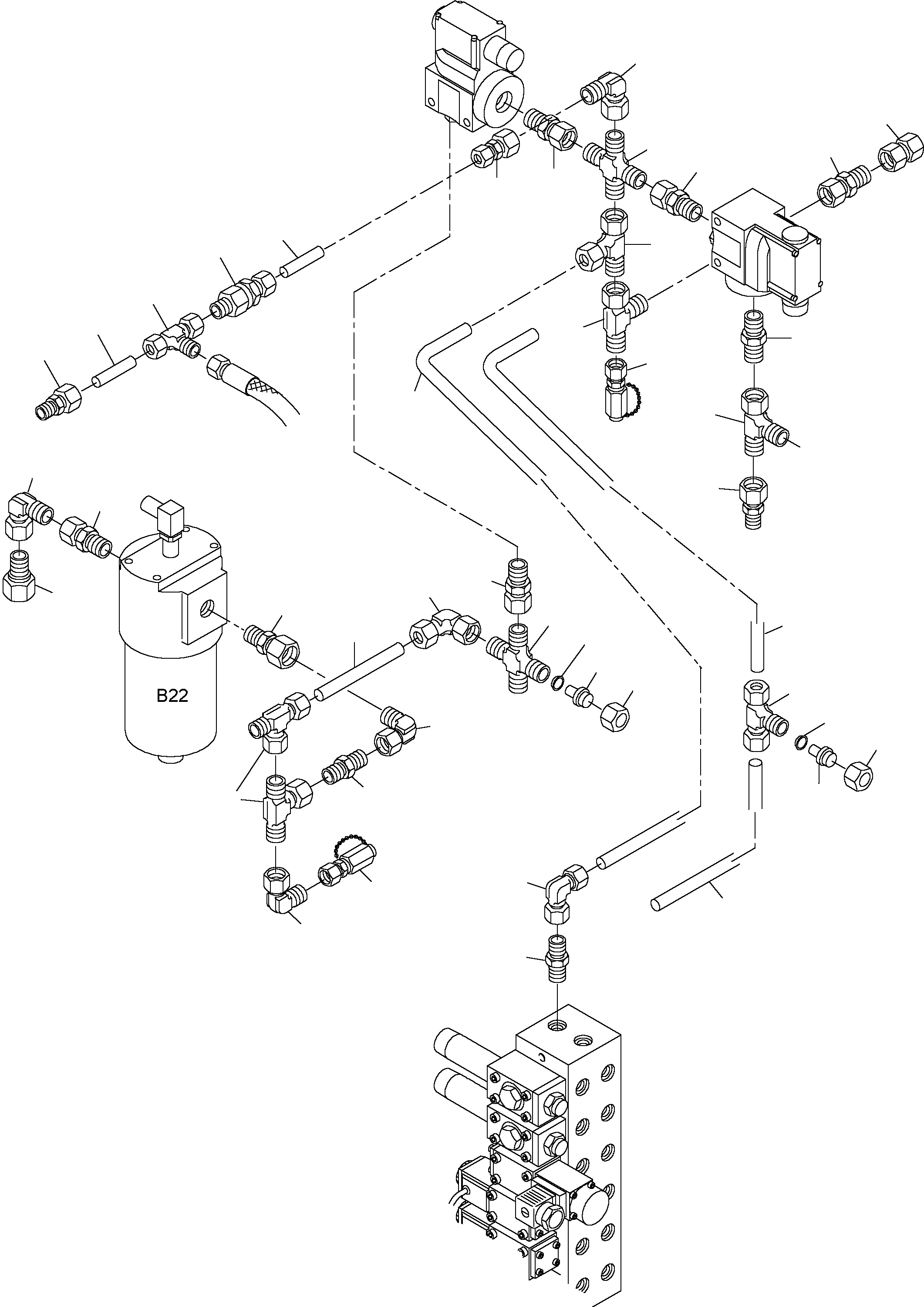 B22