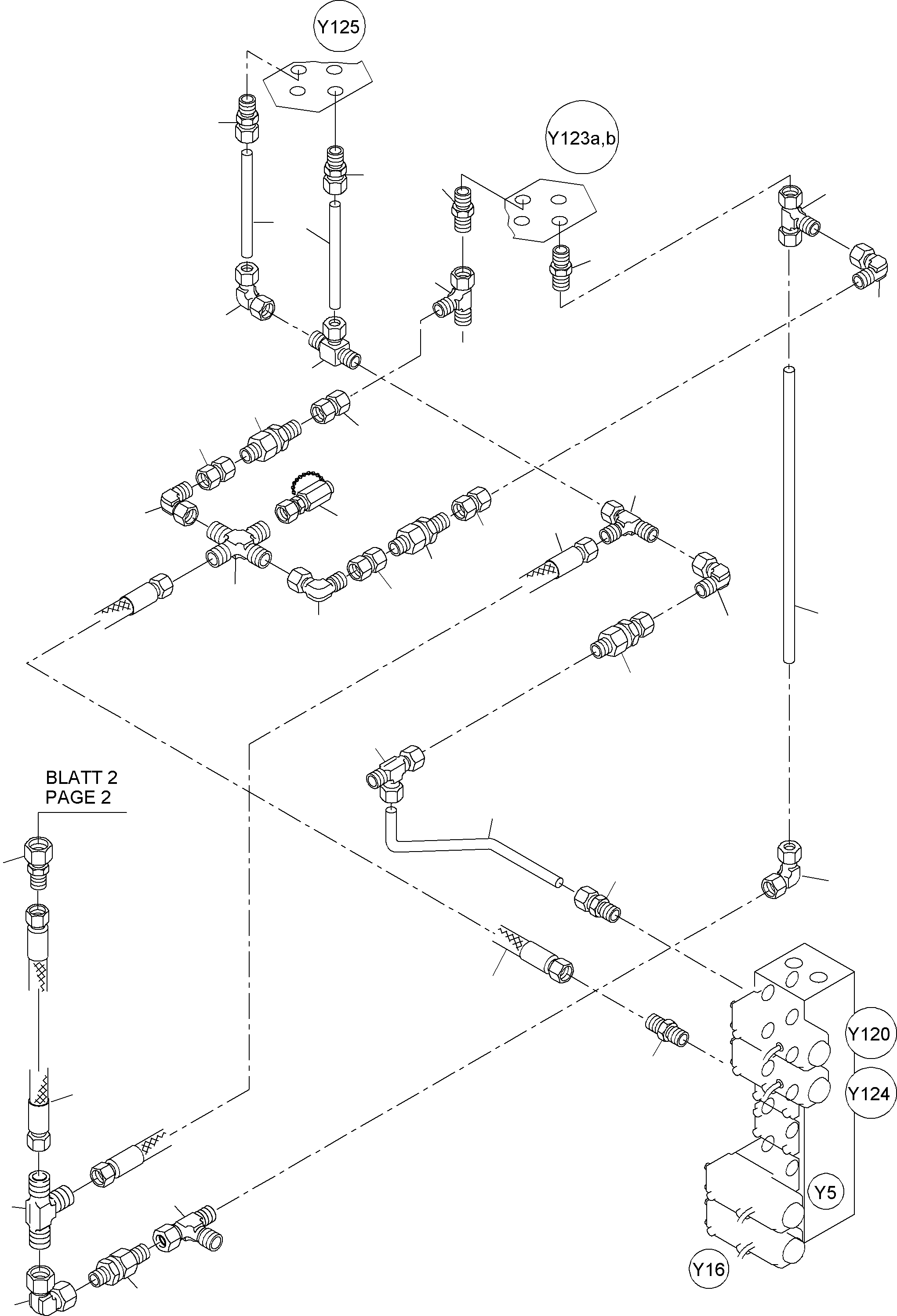 Y125

Y123a,b

BLATT 2
PAGE 2

Y120

Y124

Y5

Y16