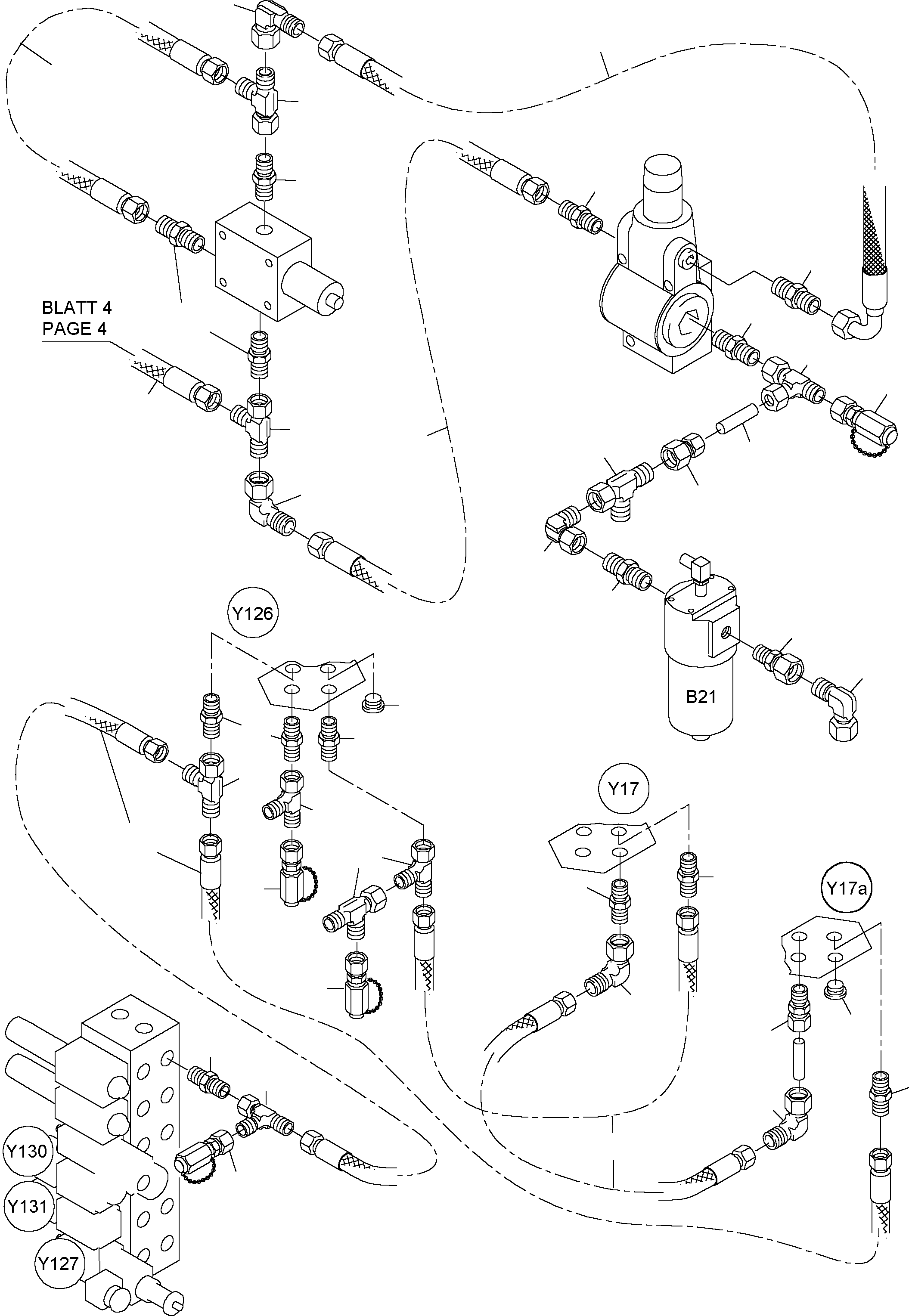 BLATT 4
PAGE 4

Y126

B21

Y17

Y17a

Y130

Y131

Y127