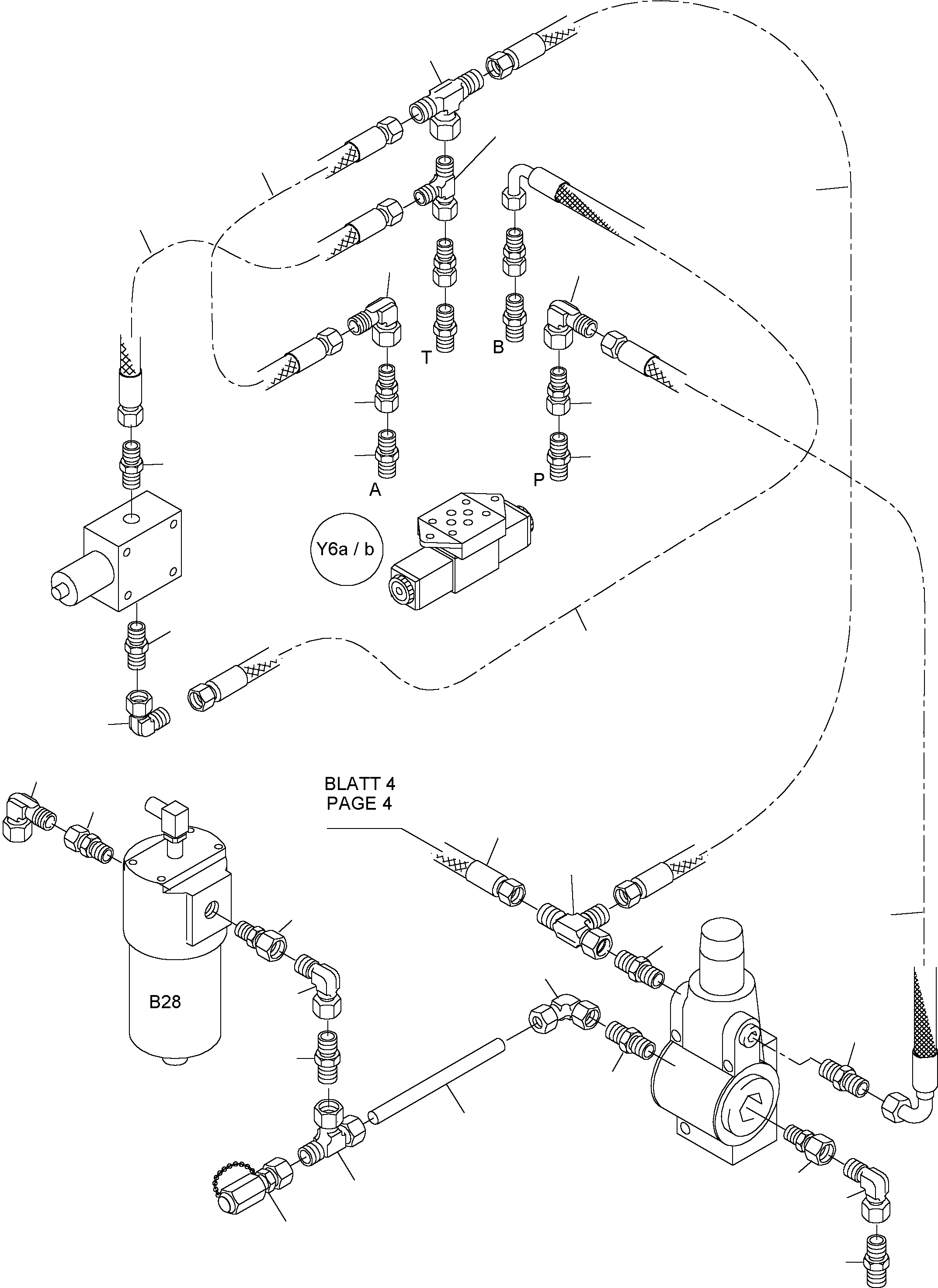 T
B
A
P
Y6a / b
BLATT 4
PAGE 4
B28