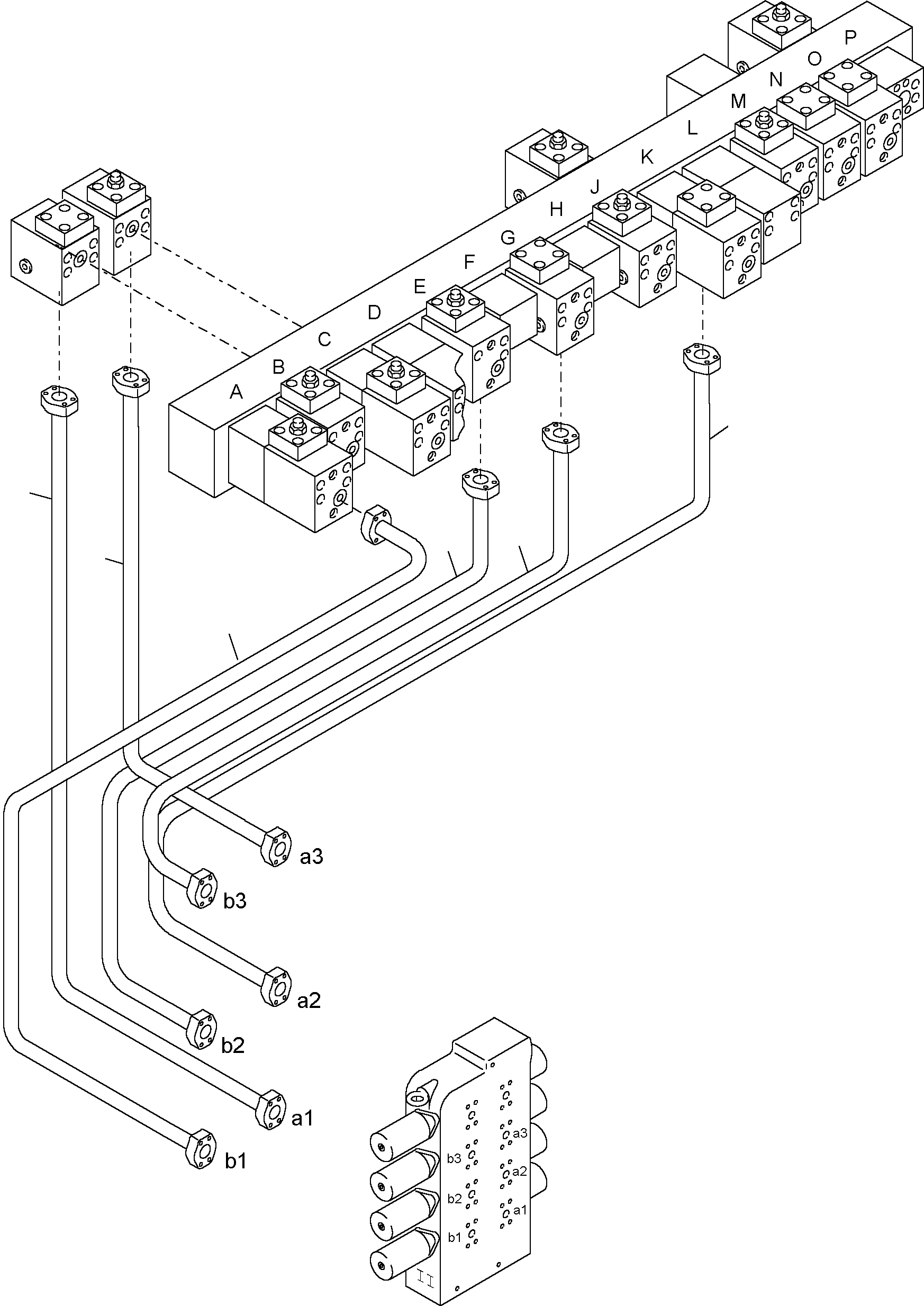 P
O
N
M
L
K
J
H
G
F
E
D
C
B
A

a3
b3
a2
b2
a1
b1

a3
b3
a2
b2
a1
b1
II