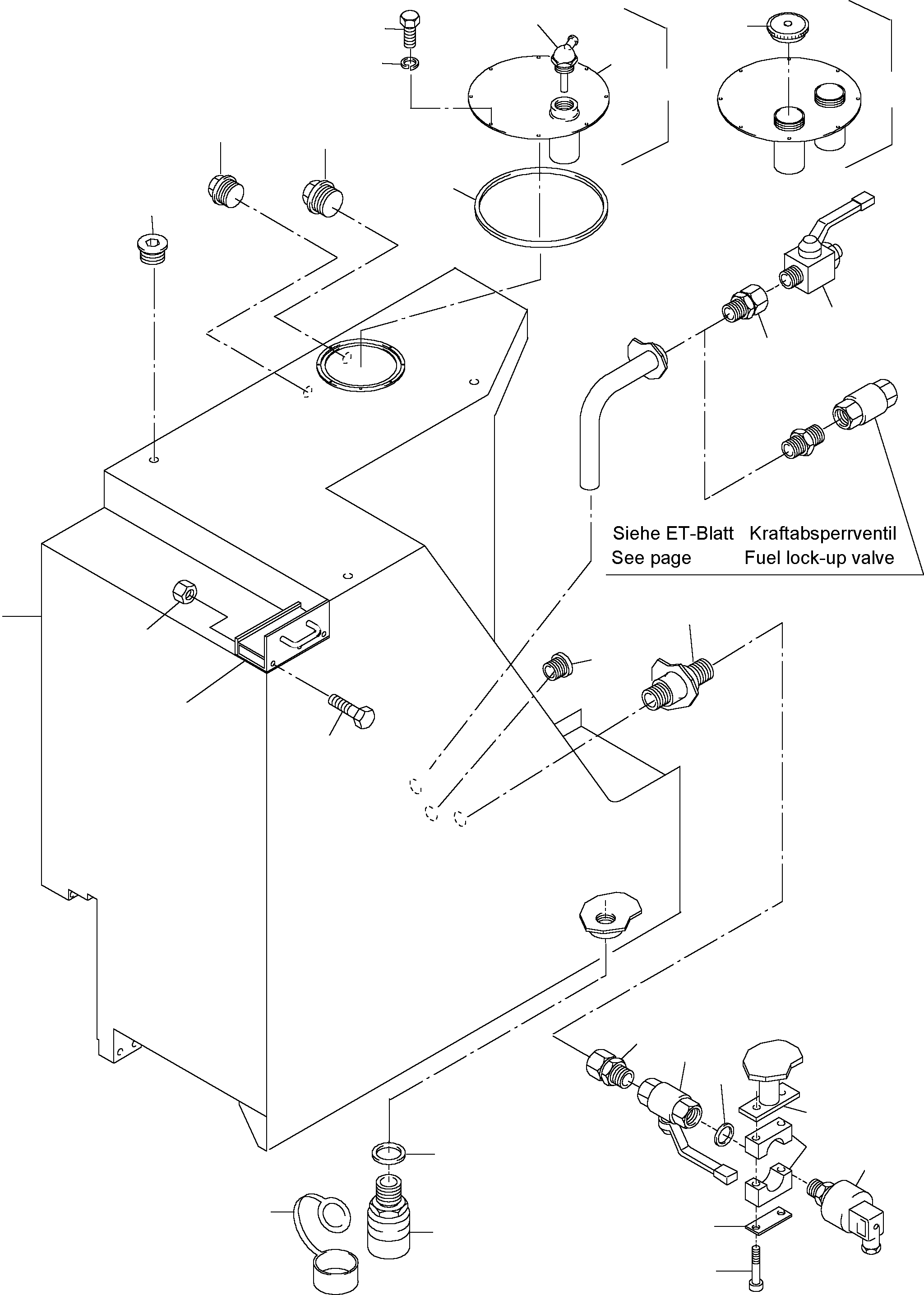 Siehe ET-Blatt Kraftabsperrventil
See page Fuel lock-up valve