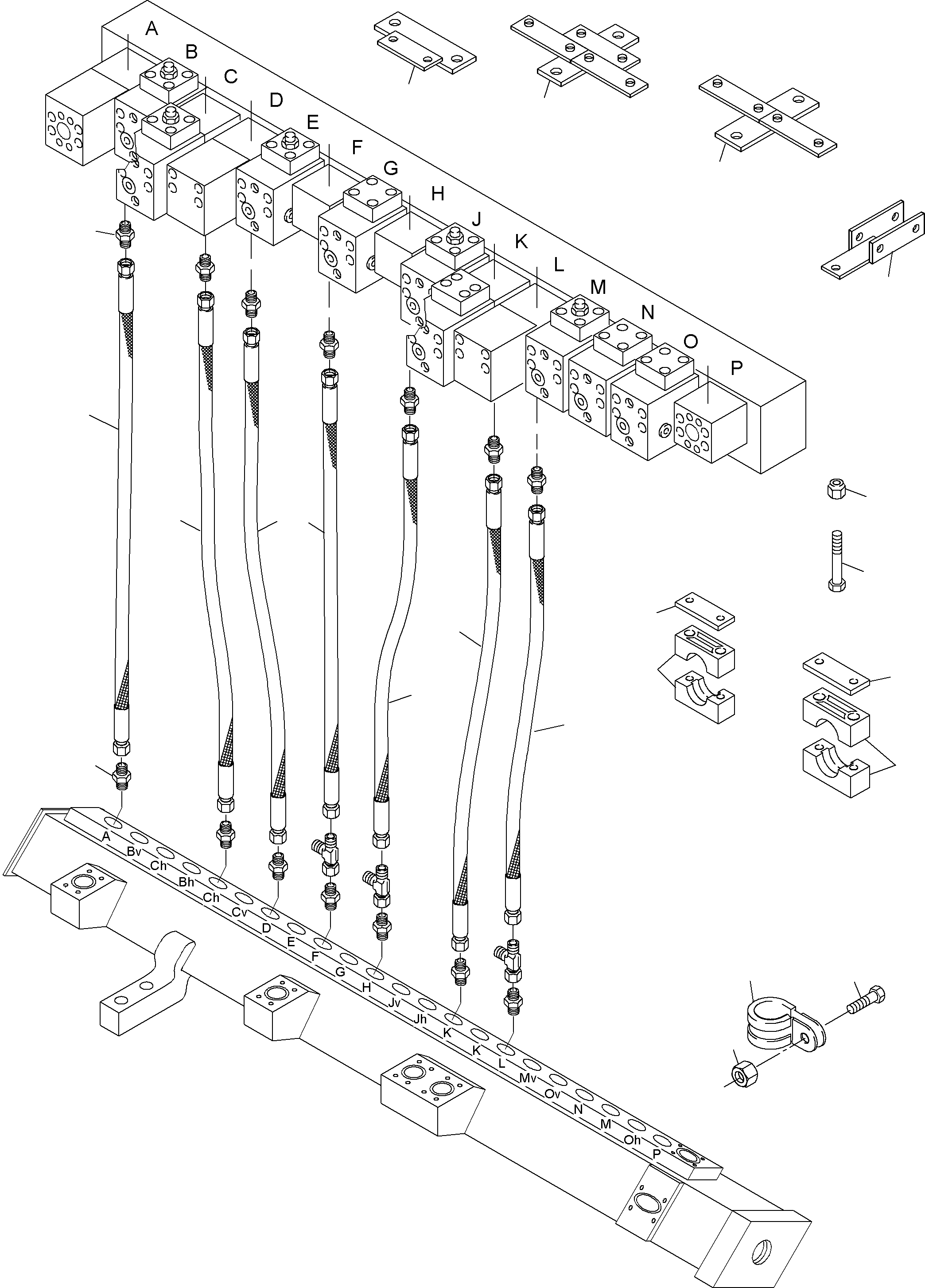 A
B
C
D
E
F
G
H
J
K
L
M
N
O
P

A
Bv
Ch
Bh
Ch
Cv
D
E
F
G
H
Jv
Jh
K
K
L
Mv
Ov
N
M
Oh
P