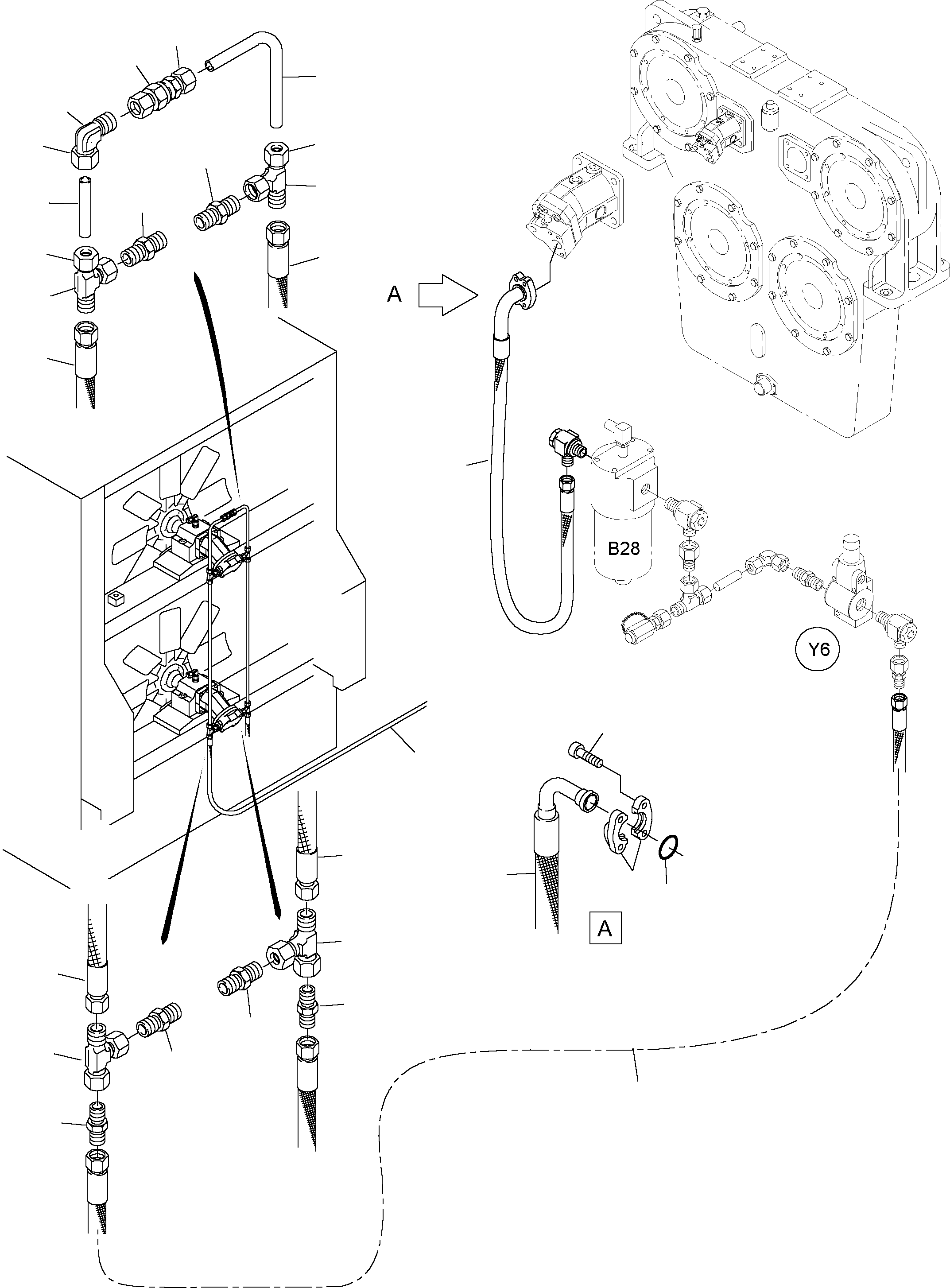 A

B28

Y6

A