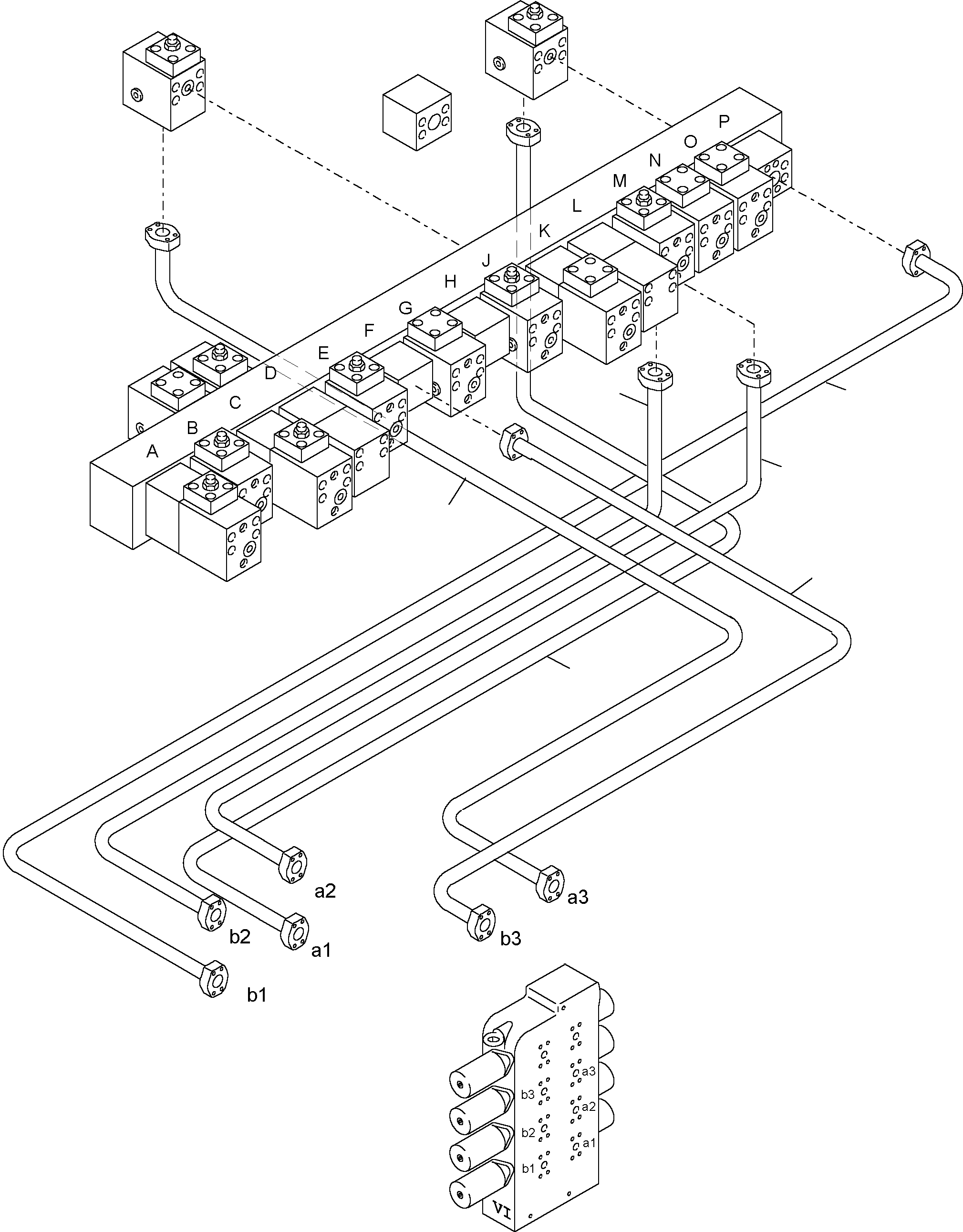 P
O
N
M
L
K
J
H
G
F
E
D
C
B
A

a2
a3
b2
a1
b3
b1

a3
b3
a2
b2
a1
b1
VI