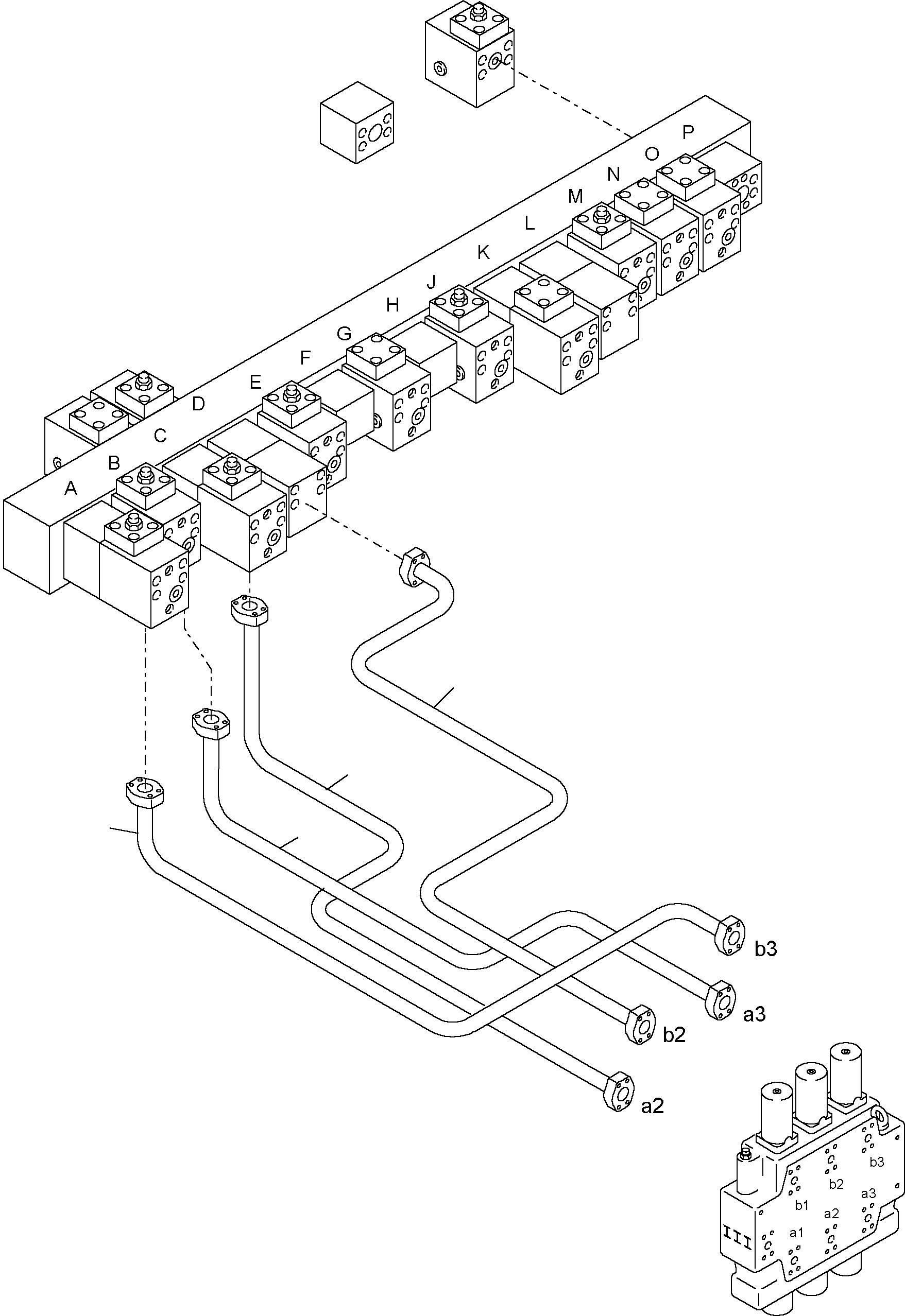 P
O
N
M
L
K
J
H
G
F
E
D
C
B
A

b3
a3
b2
a2

b3
b2
a3
b1
a2
a1
III