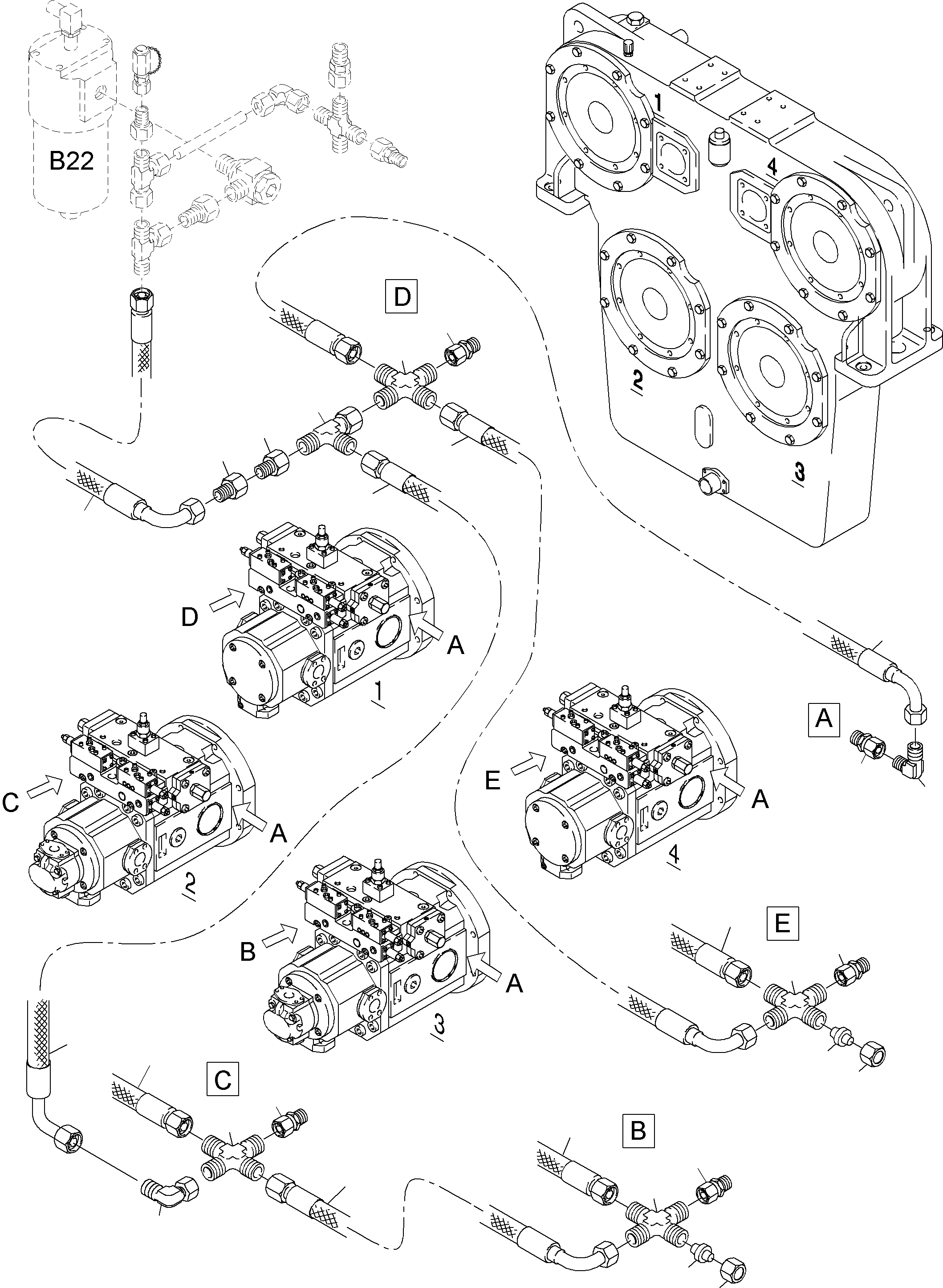 B22

1

4

2

3

D

D

A

1

C

A

2

E

A

4

A

B

A

3

E

C

B