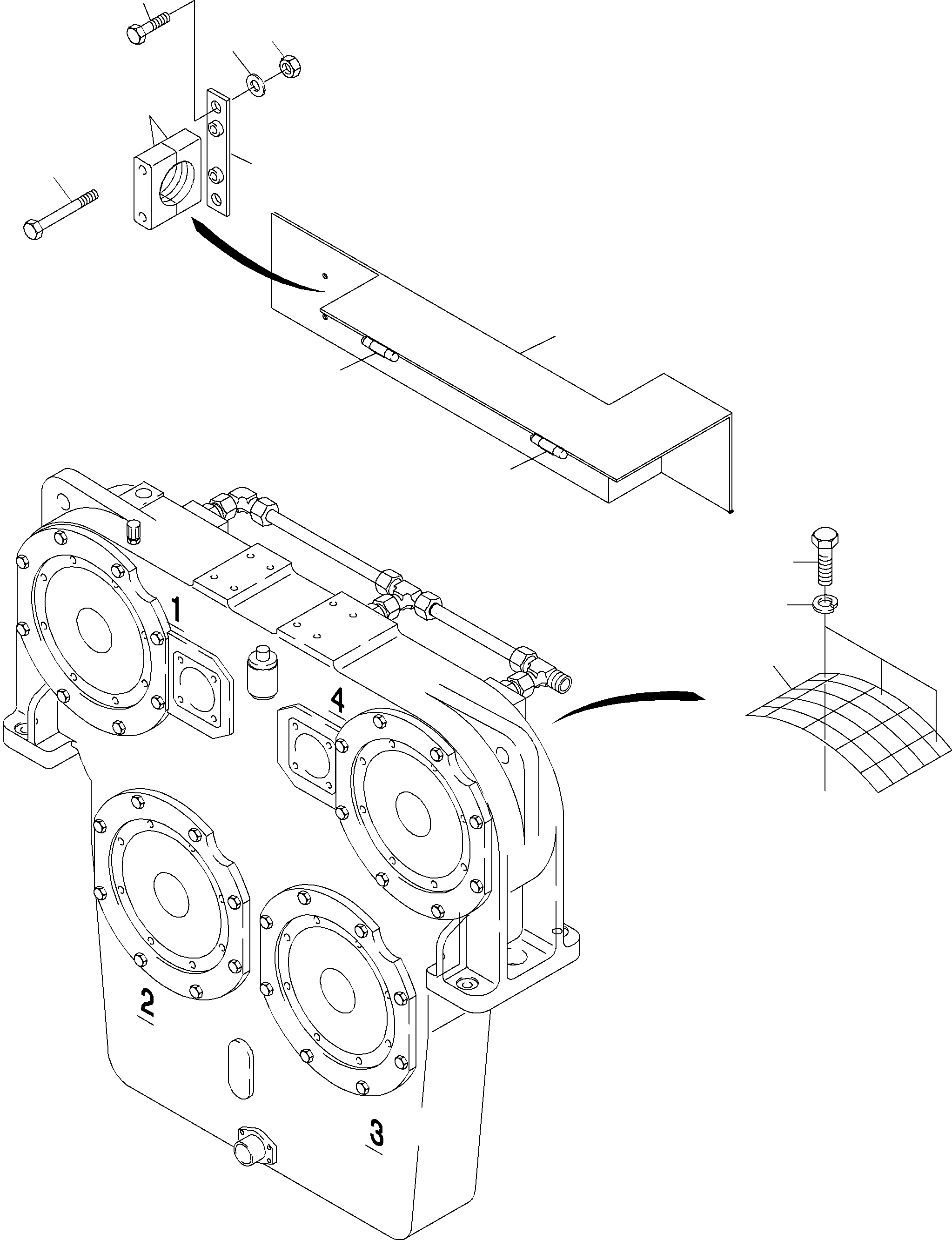 1
4
2
3