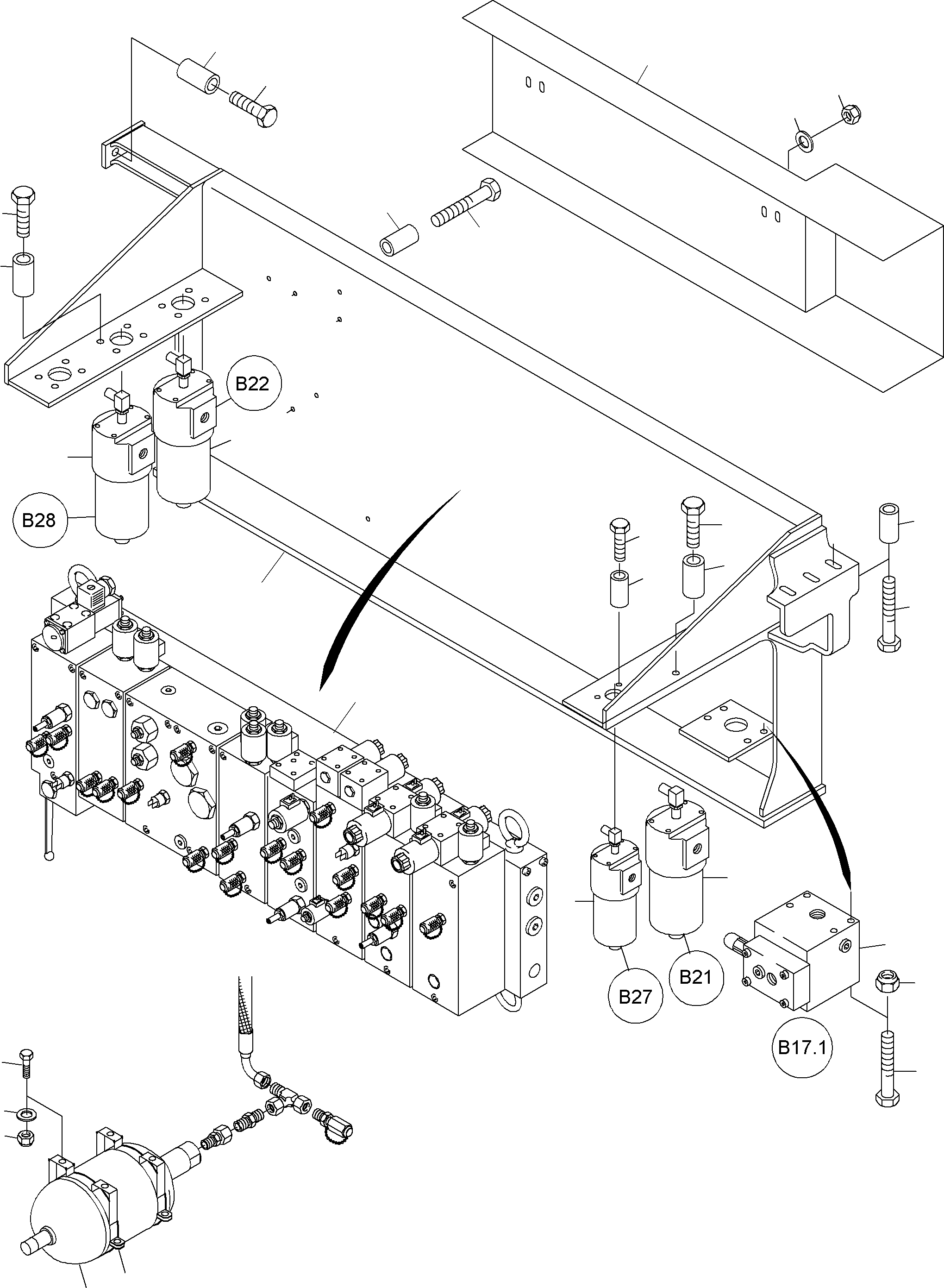 B22
B28
B27
B21
B17.1