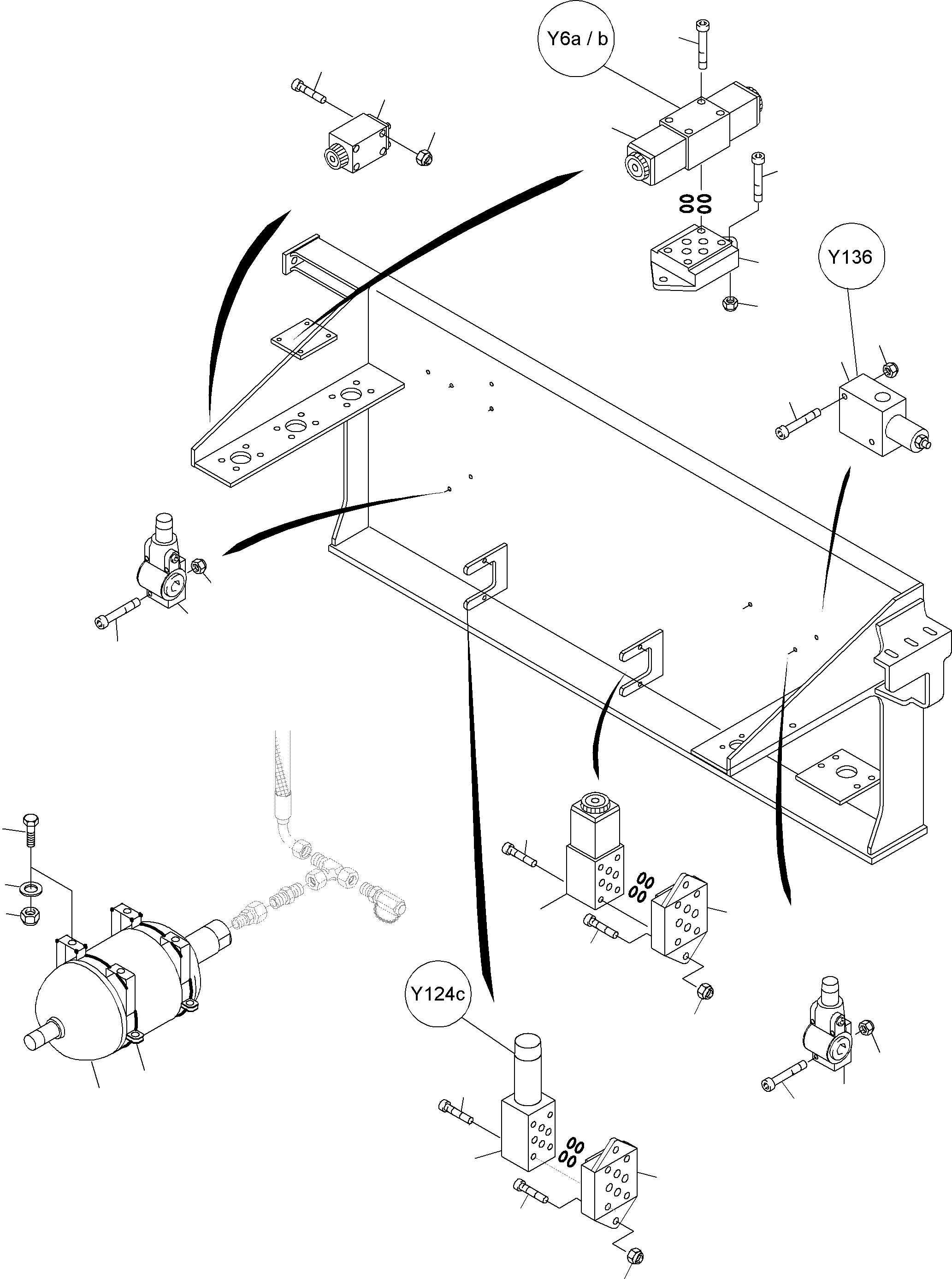 Y6a / b

Y136

Y124c