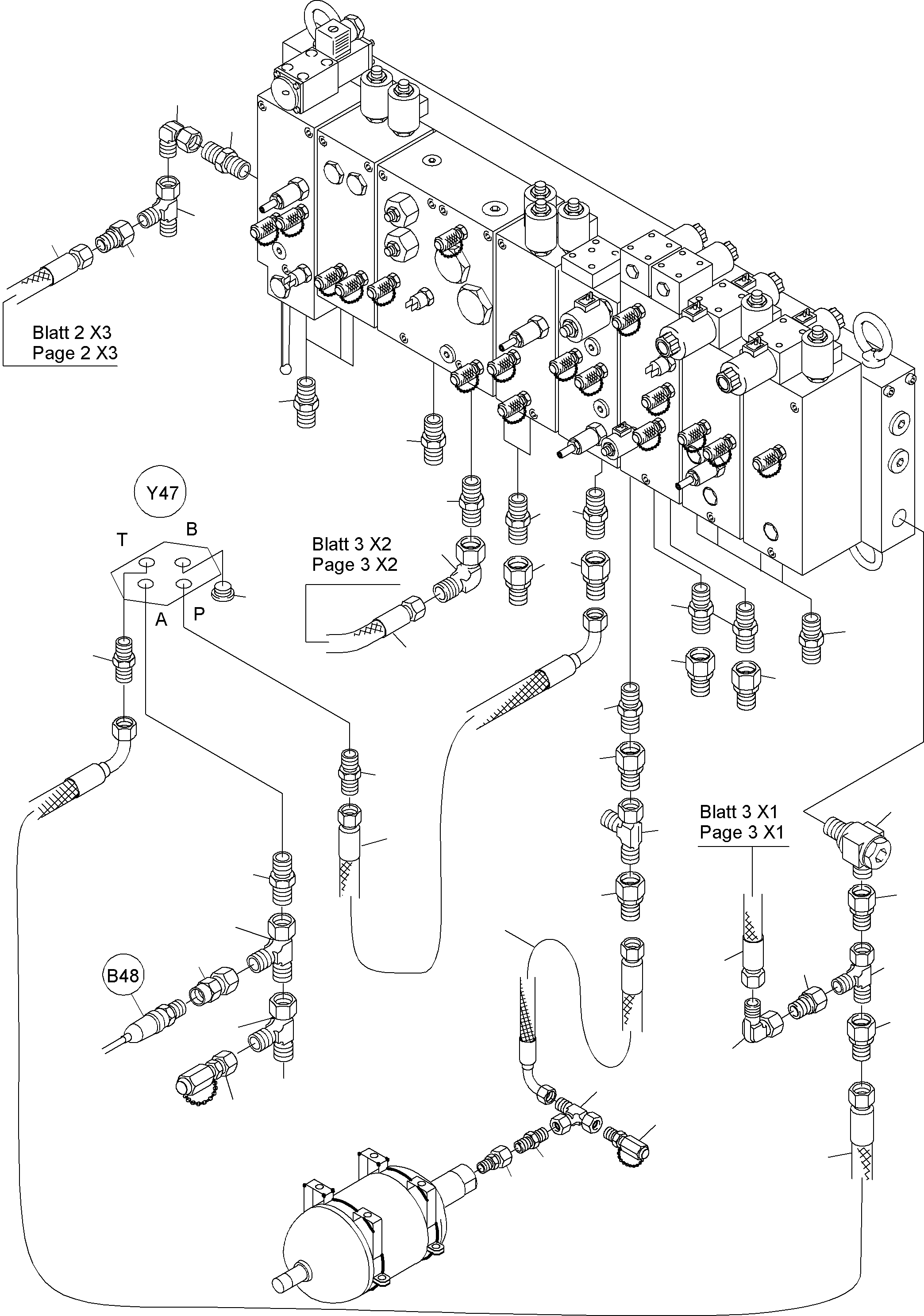 Blatt 2 X3
Page 2 X3

Y47

T

B

A

P

Blatt 3 X2
Page 3 X2

Blatt 3 X1
Page 3 X1

B48