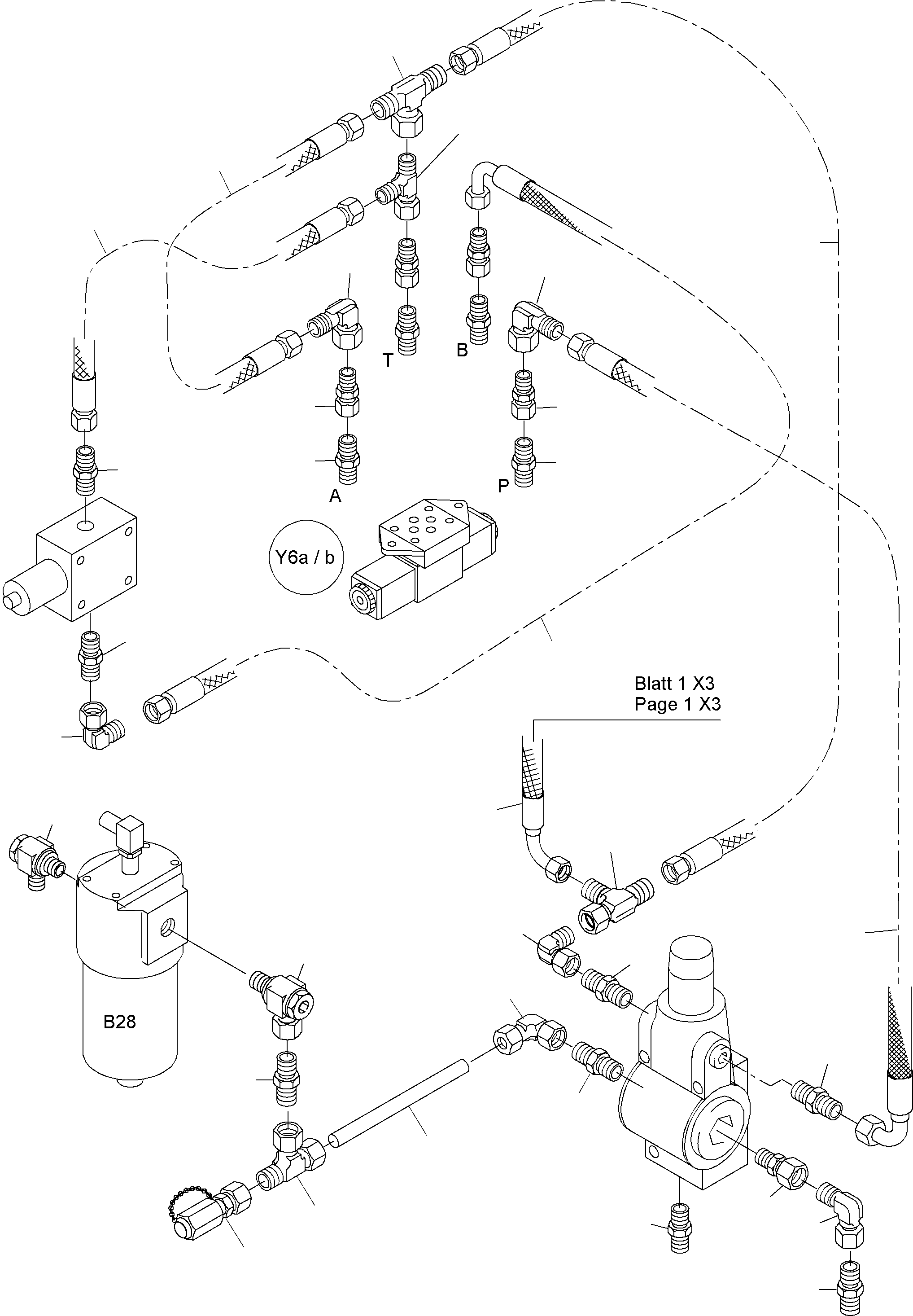 T
B
A
P
Y6a / b
Blatt 1 X3
Page 1 X3
B28