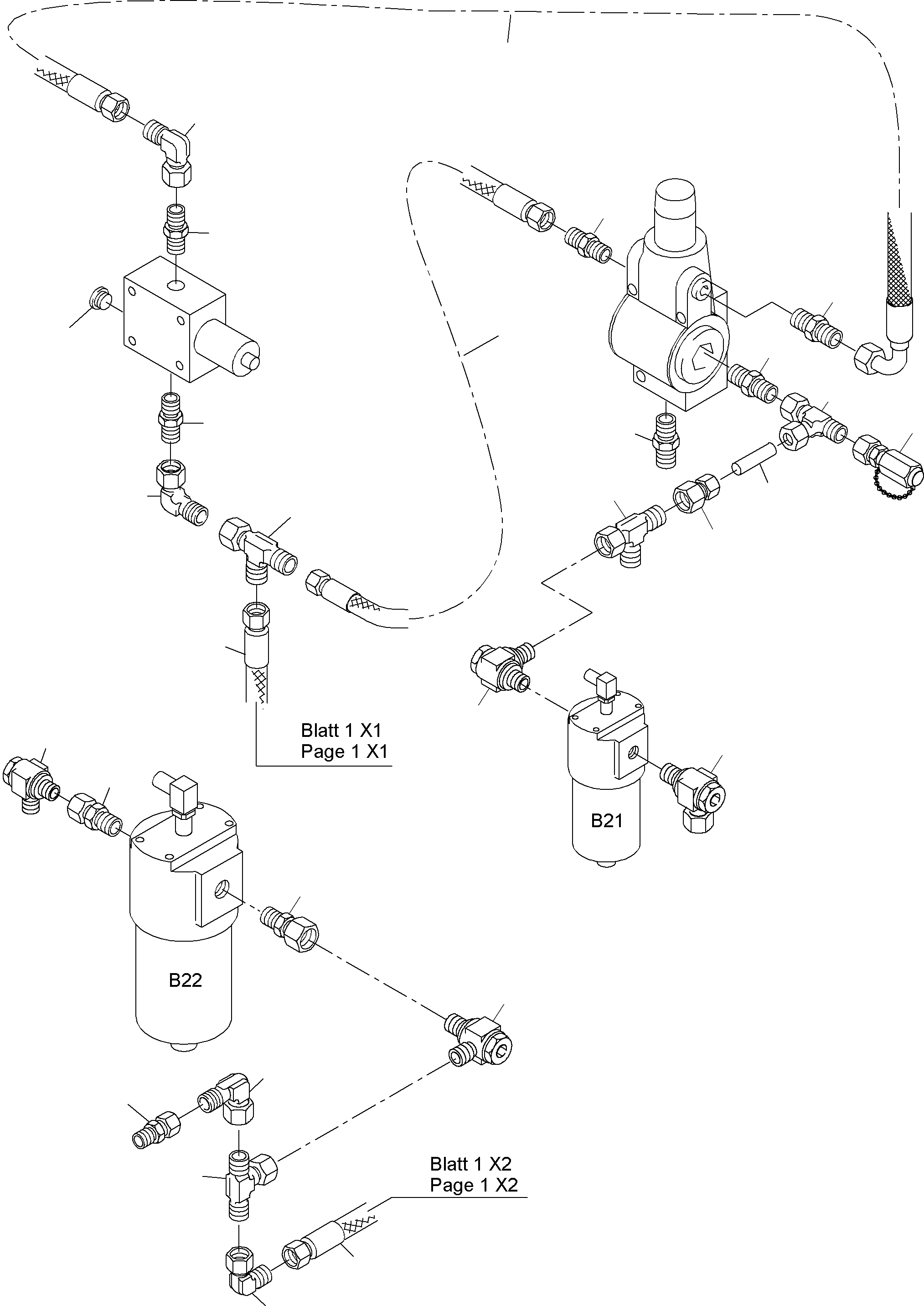 Blatt 1 X1
Page 1 X1

B21

B22

Blatt 1 X2
Page 1 X2