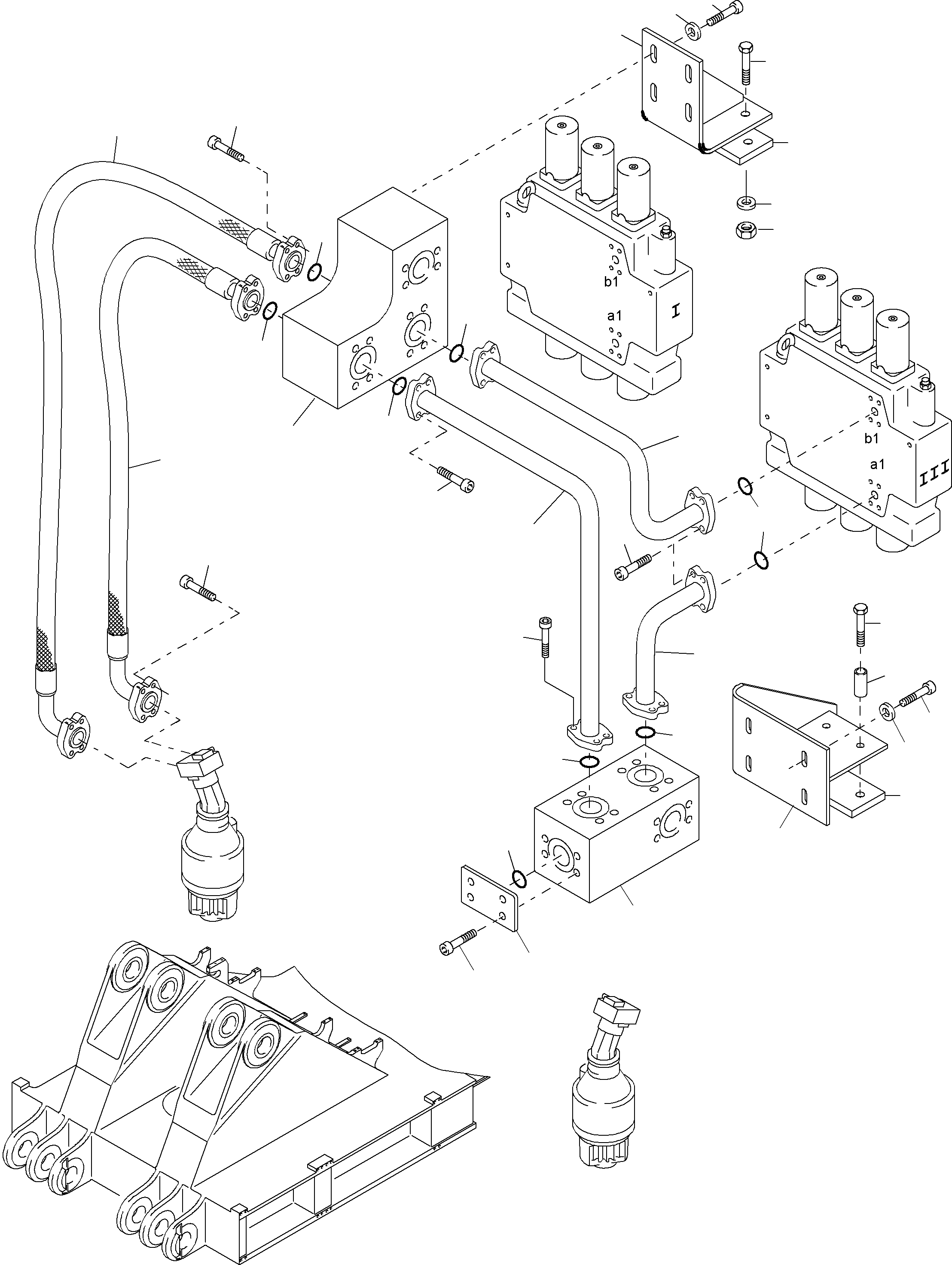 b1
a1
I
b1
a1
III