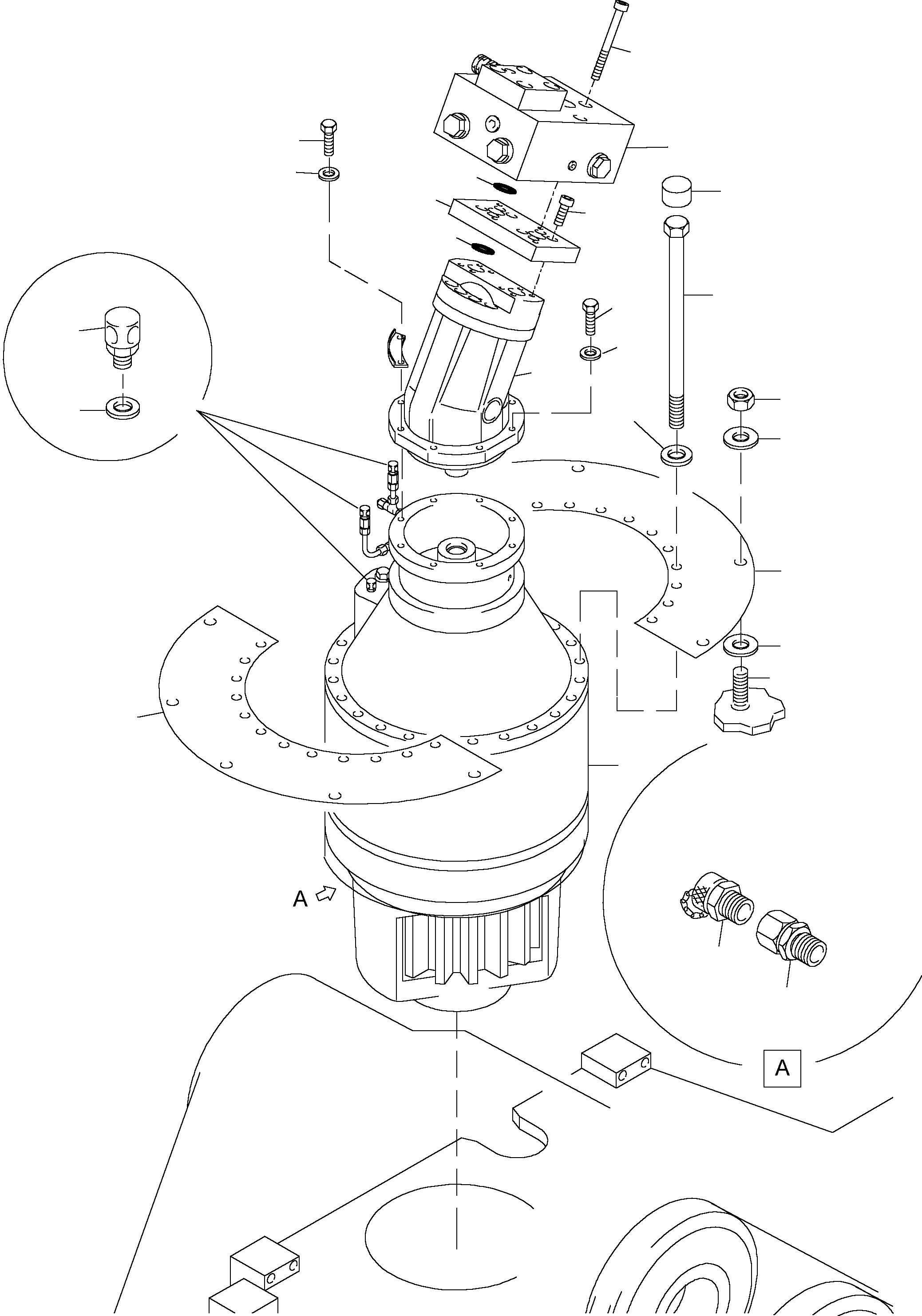 A
A