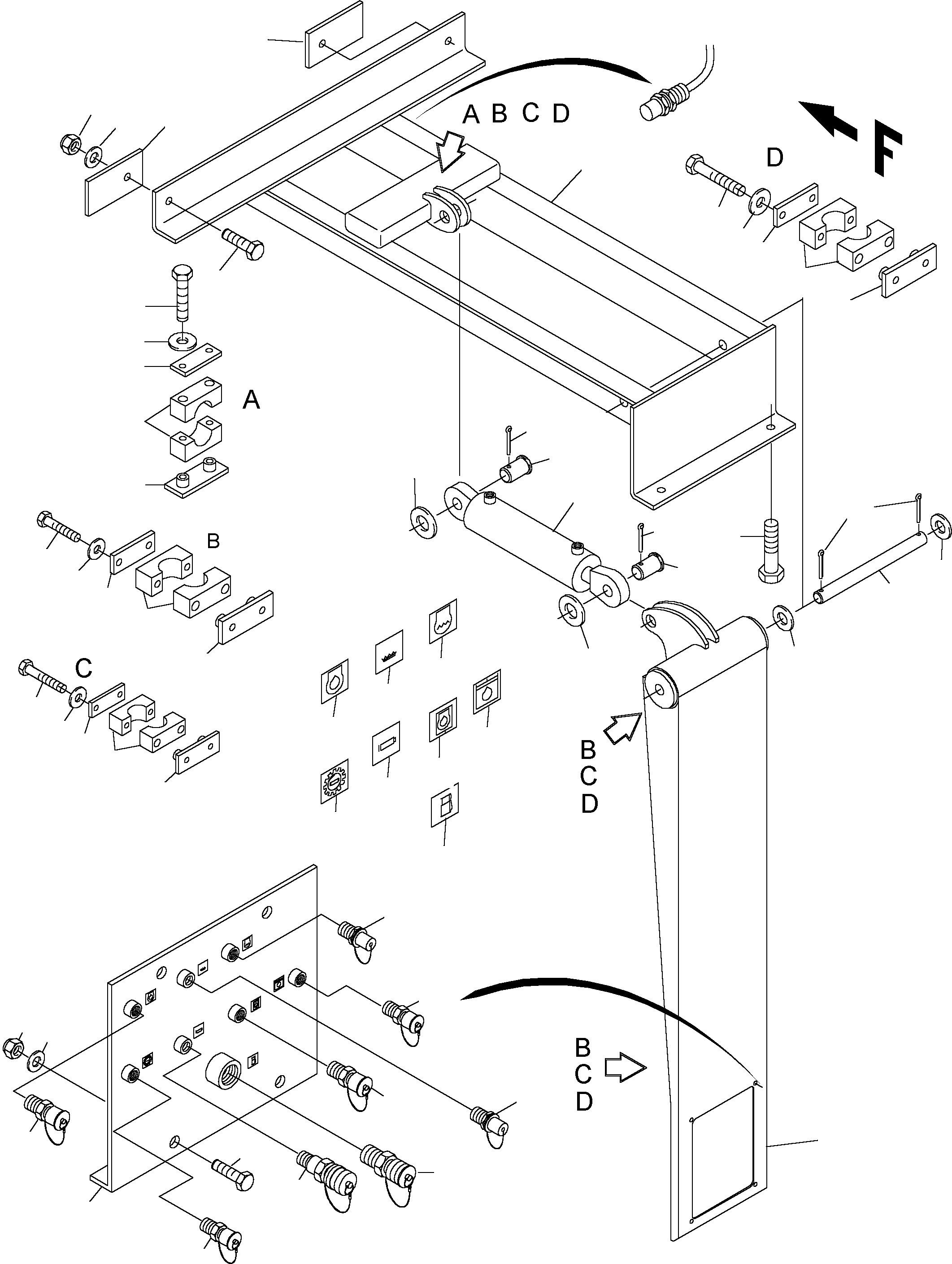 A B C D

F

D

A

B

C

B
C
D

B
C
D