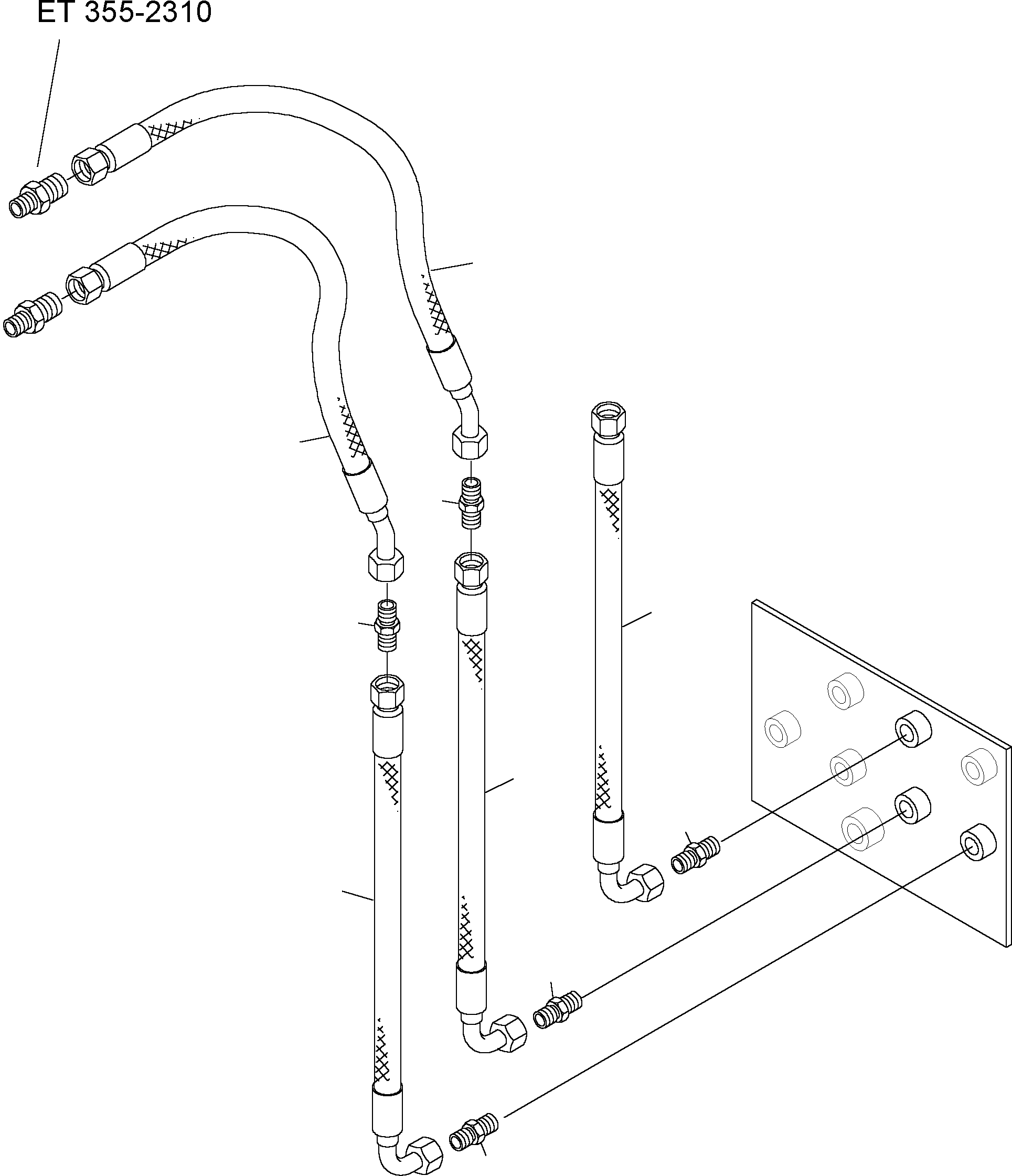 ET 355-2310