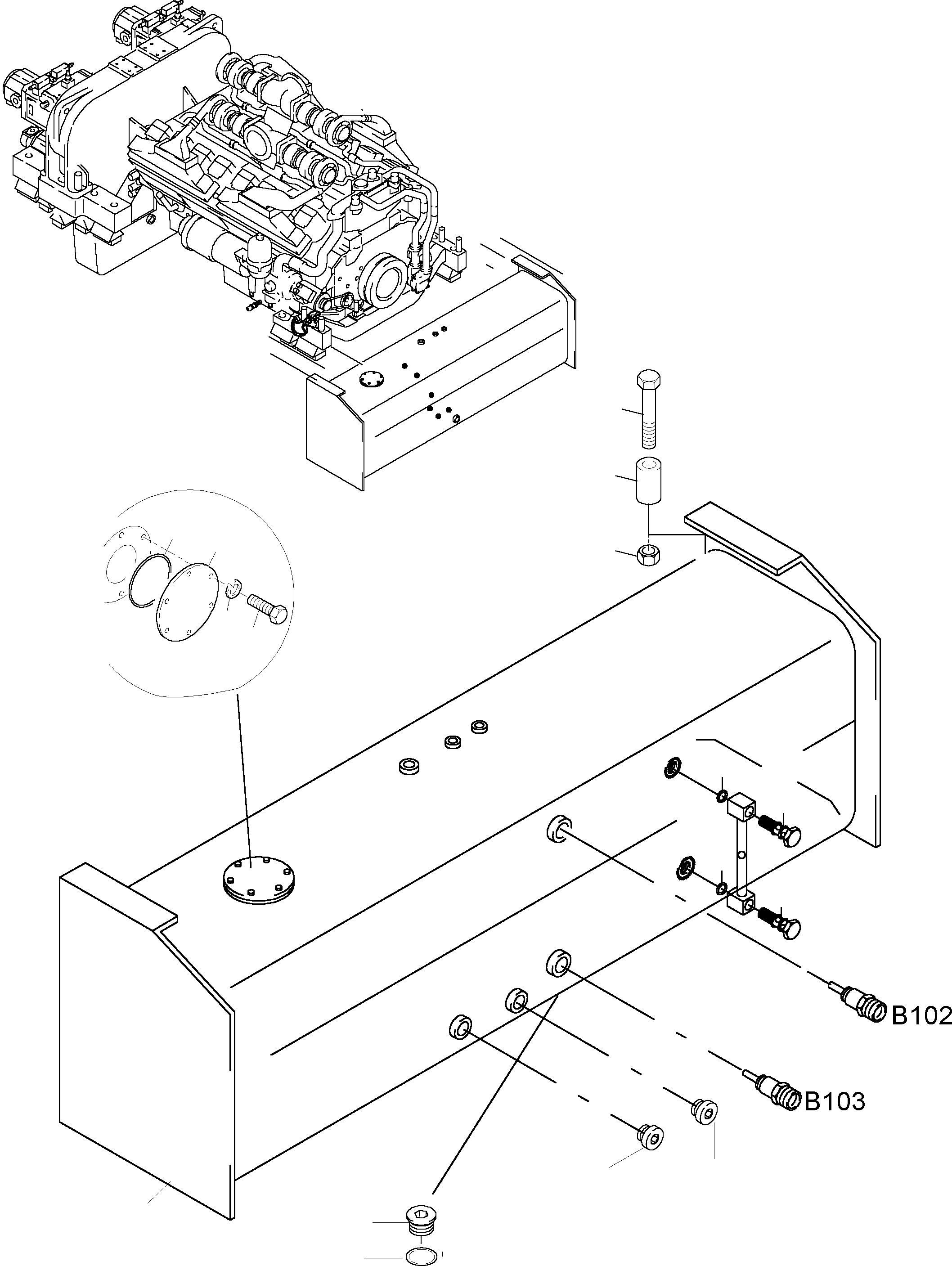 B102

B103