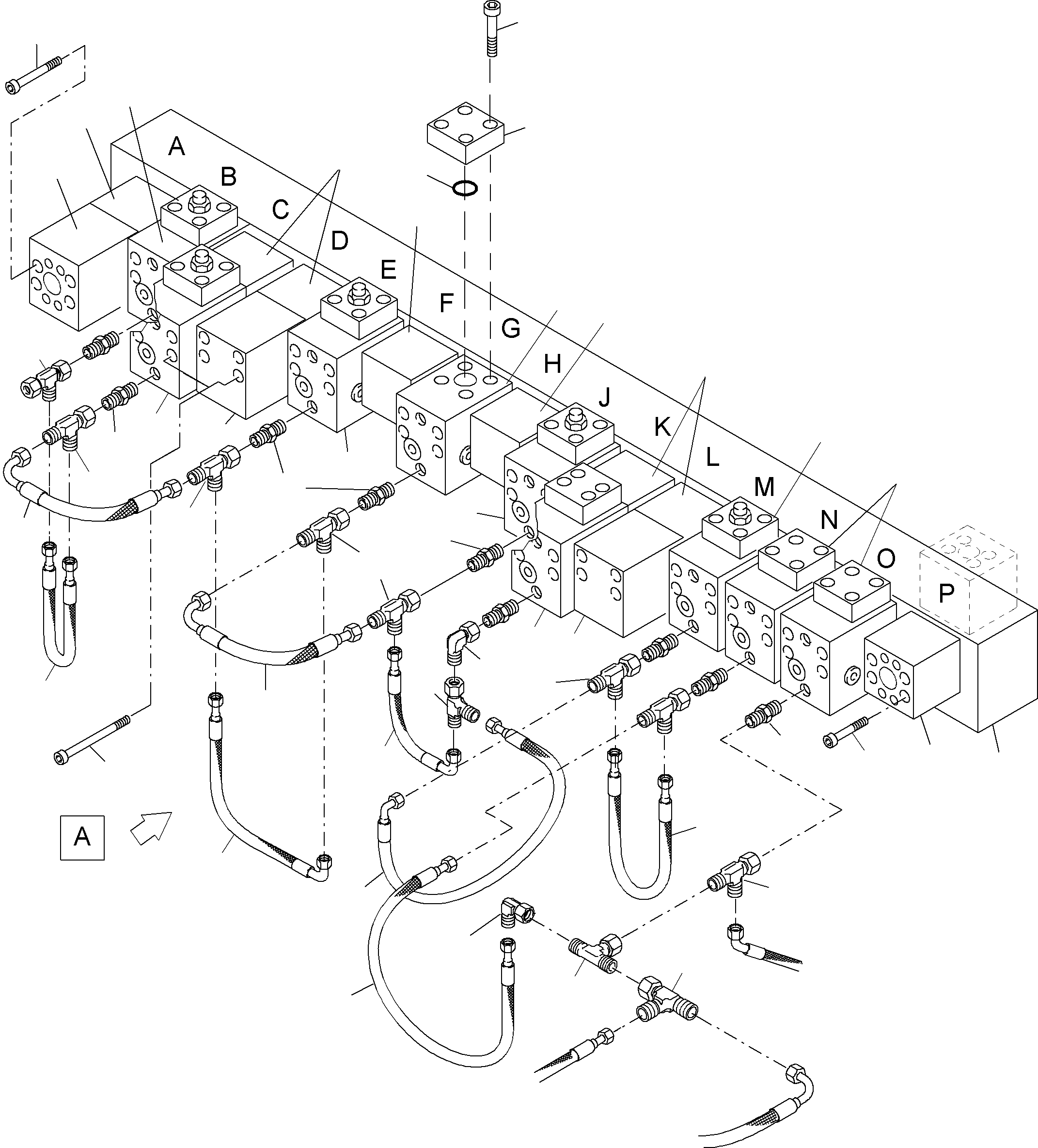 A
B
C
D
E
F
G
H
J
K
L
M
N
O
P
A