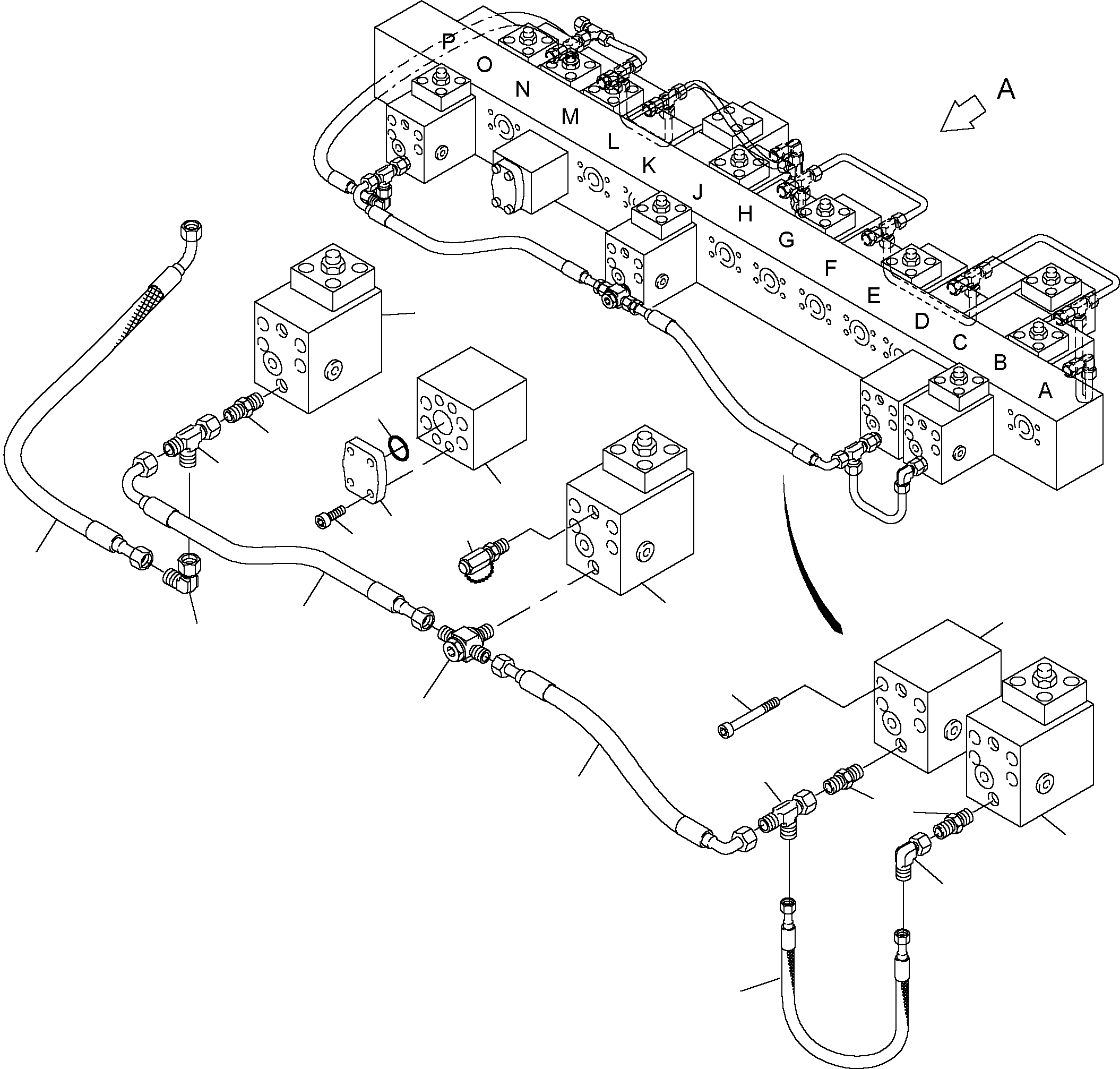 P
O
N
M
L
K
J
H
G
F
E
D
C
B
A

A