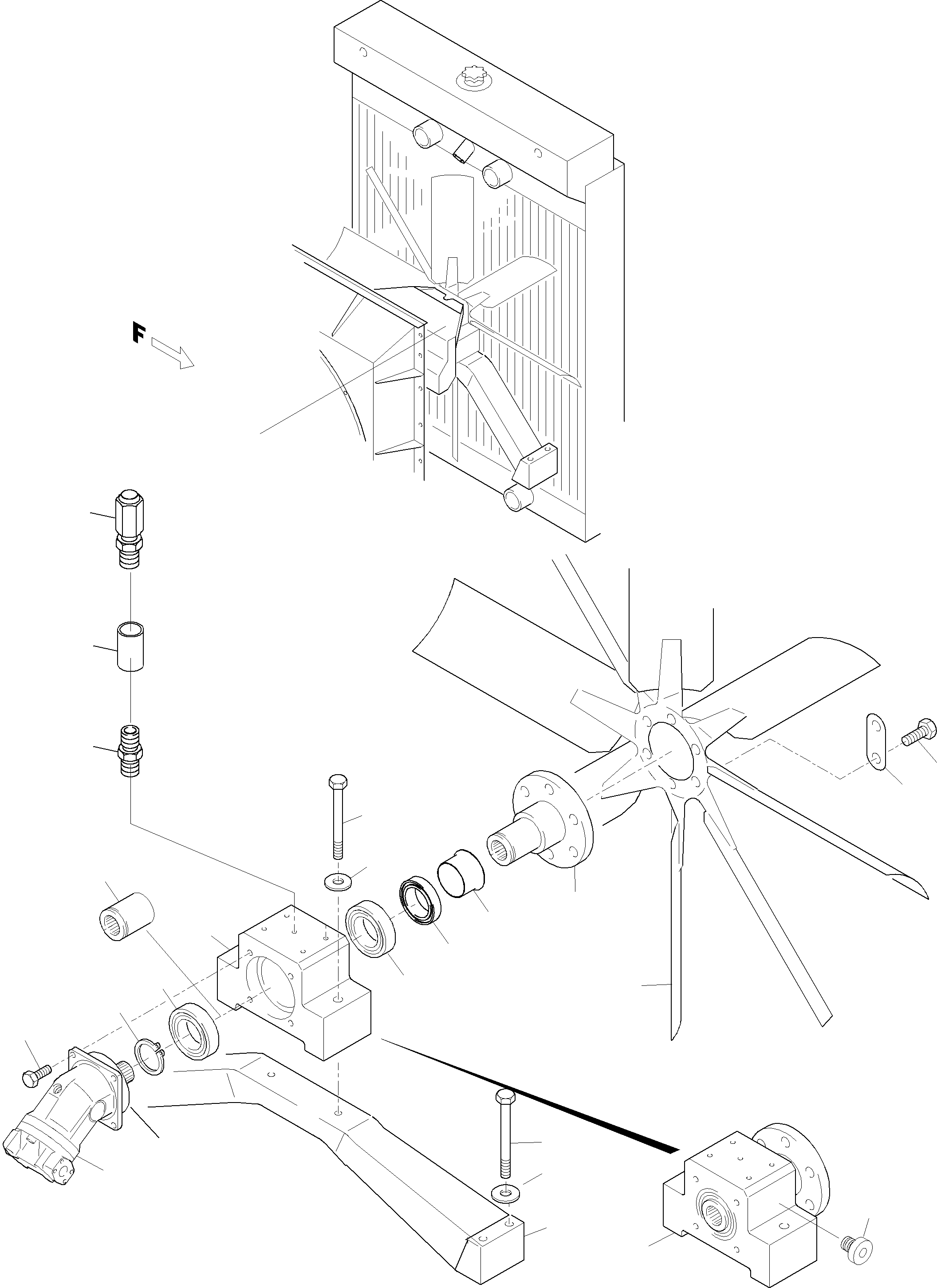 F