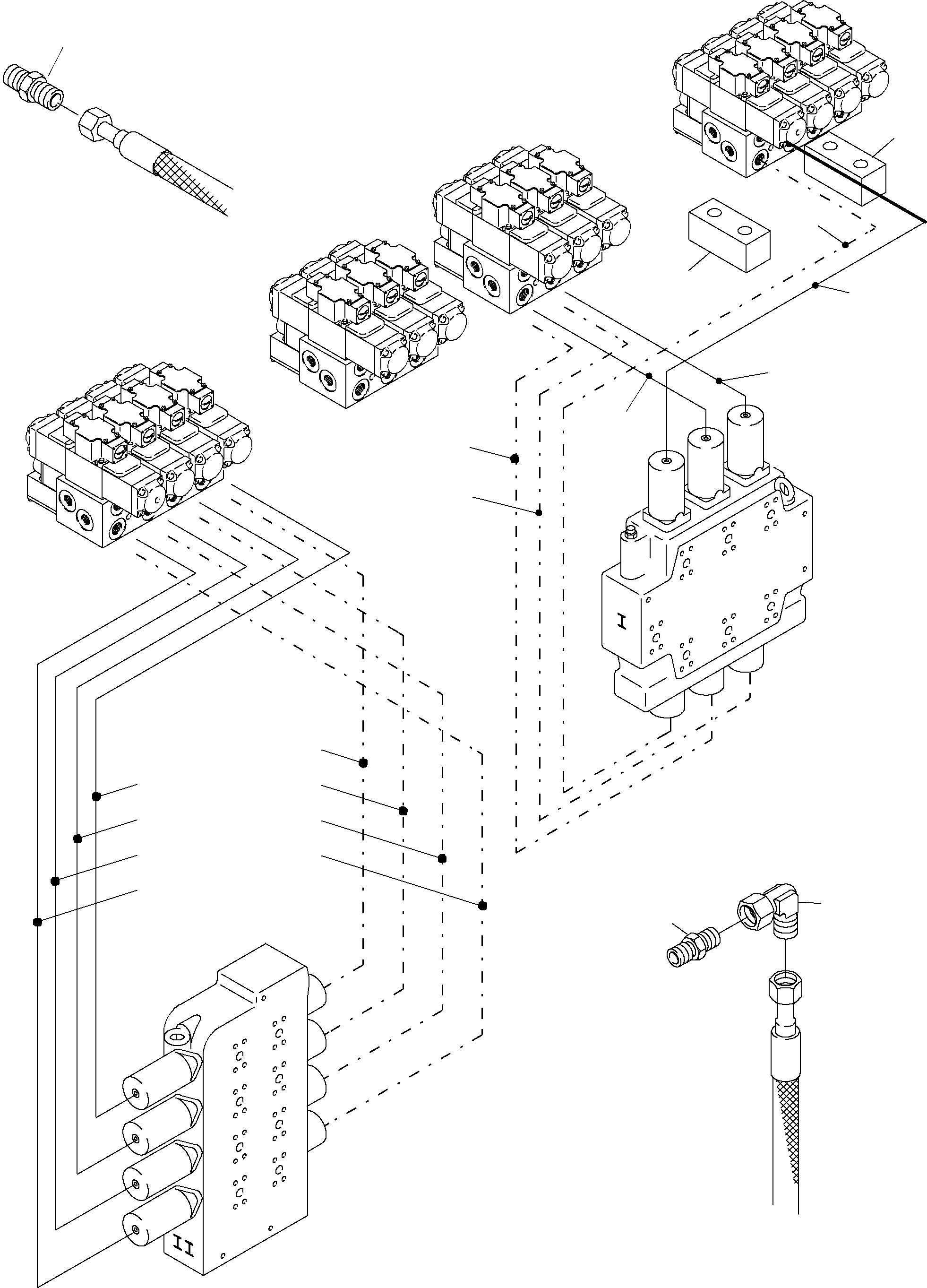 I

II