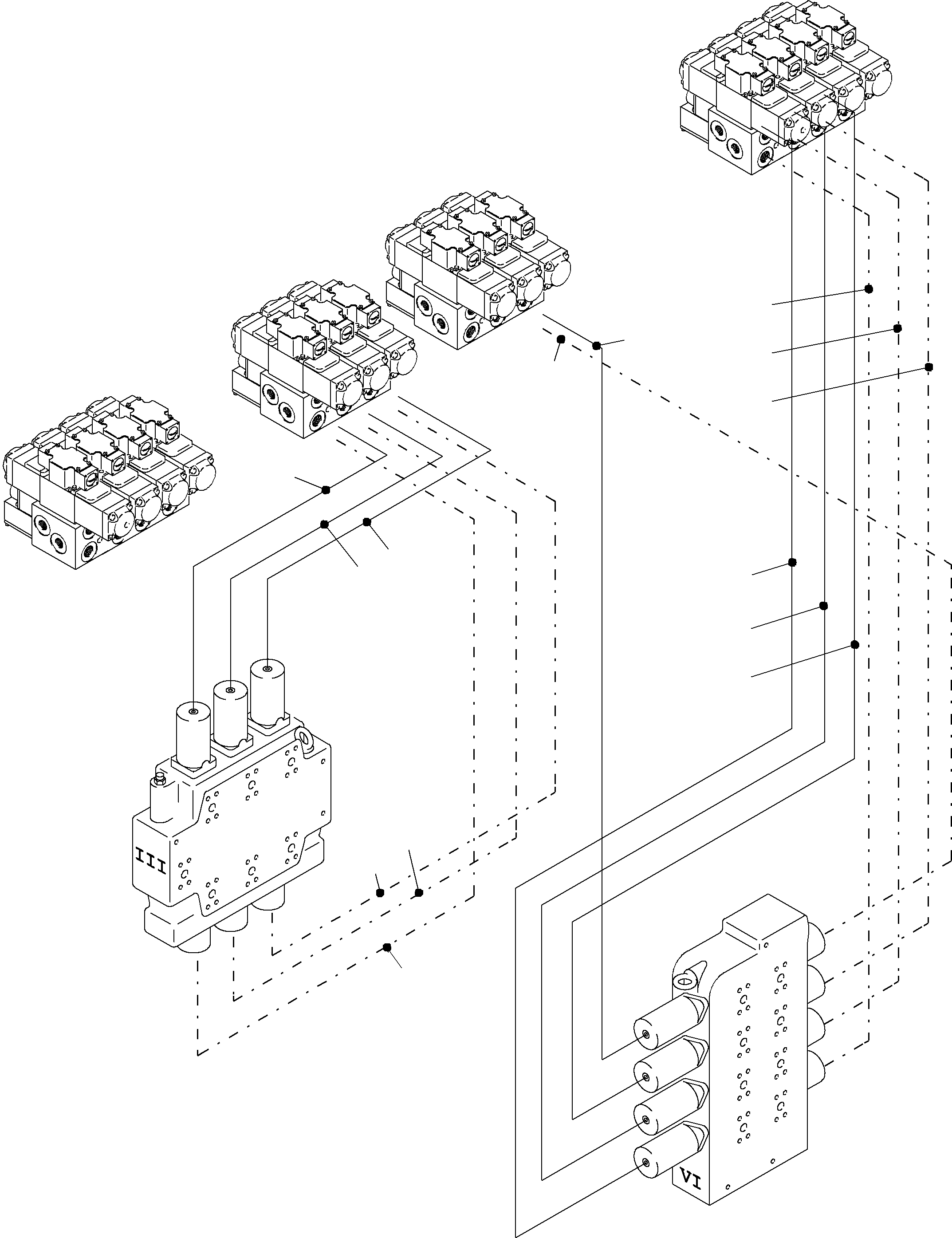 III

VI