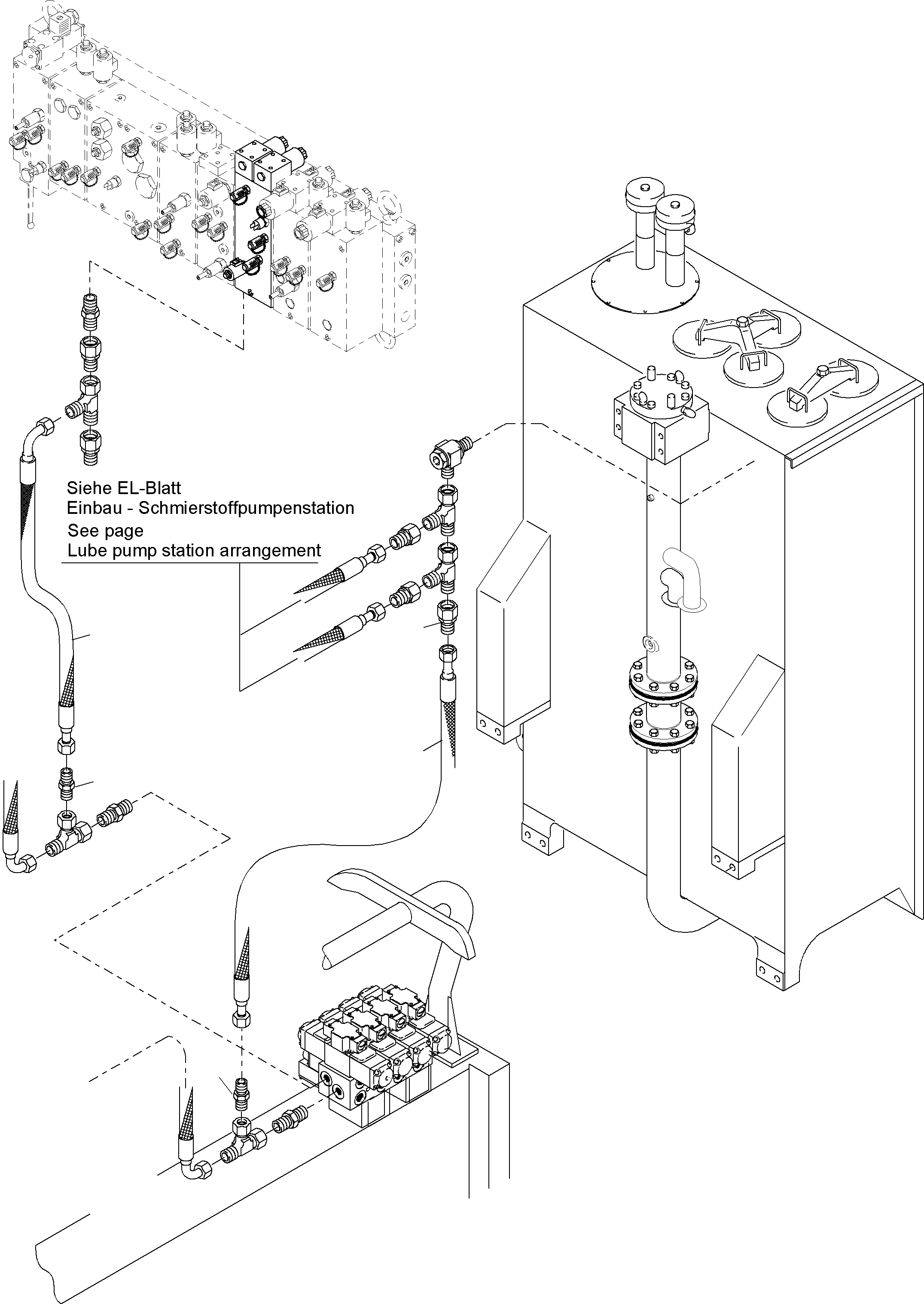 Siehe EL-Blatt
Einbau - Schmierstoffpumpenstation
See page
Lube pump station arrangement