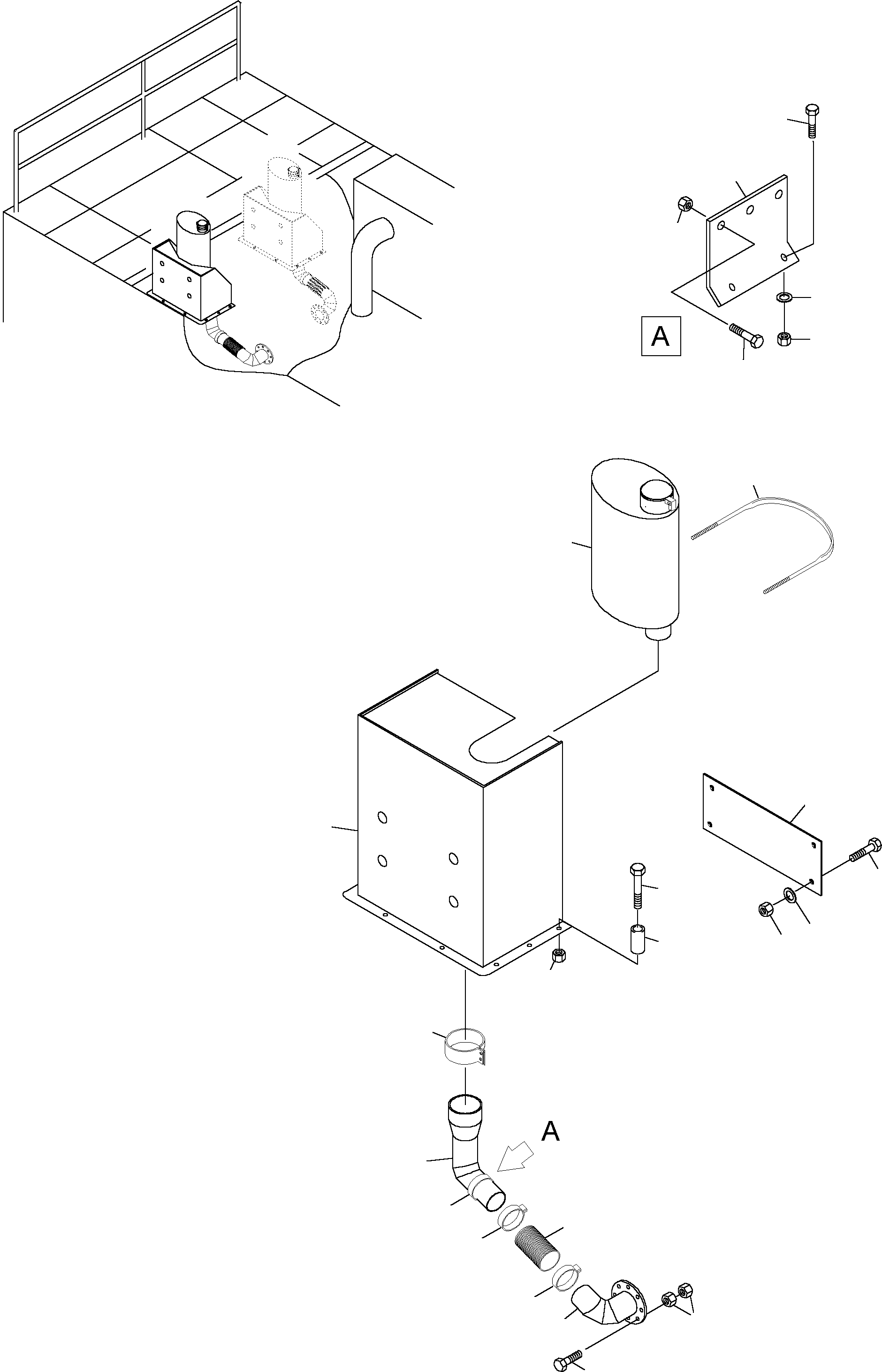 A

A