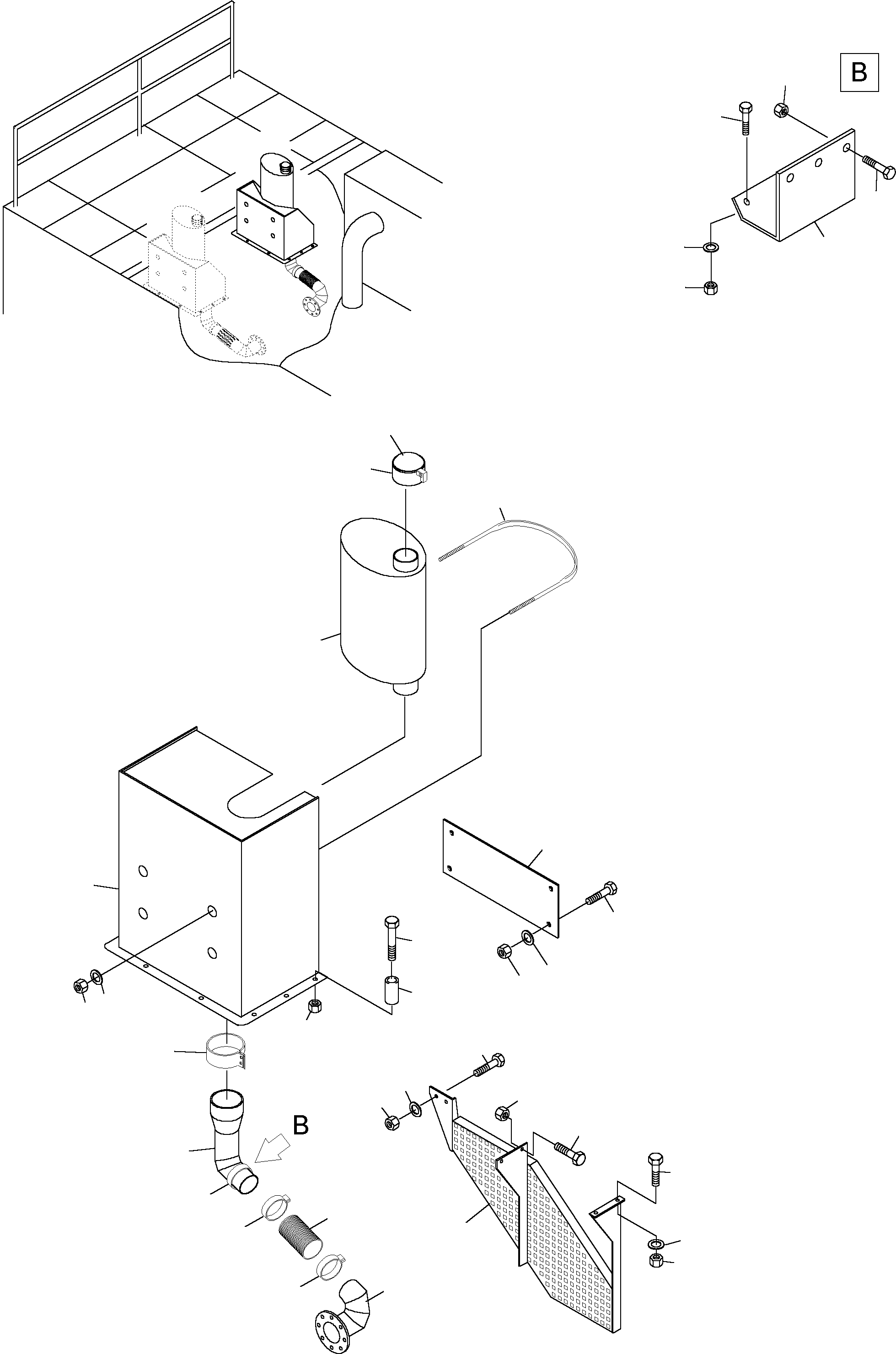 B

B