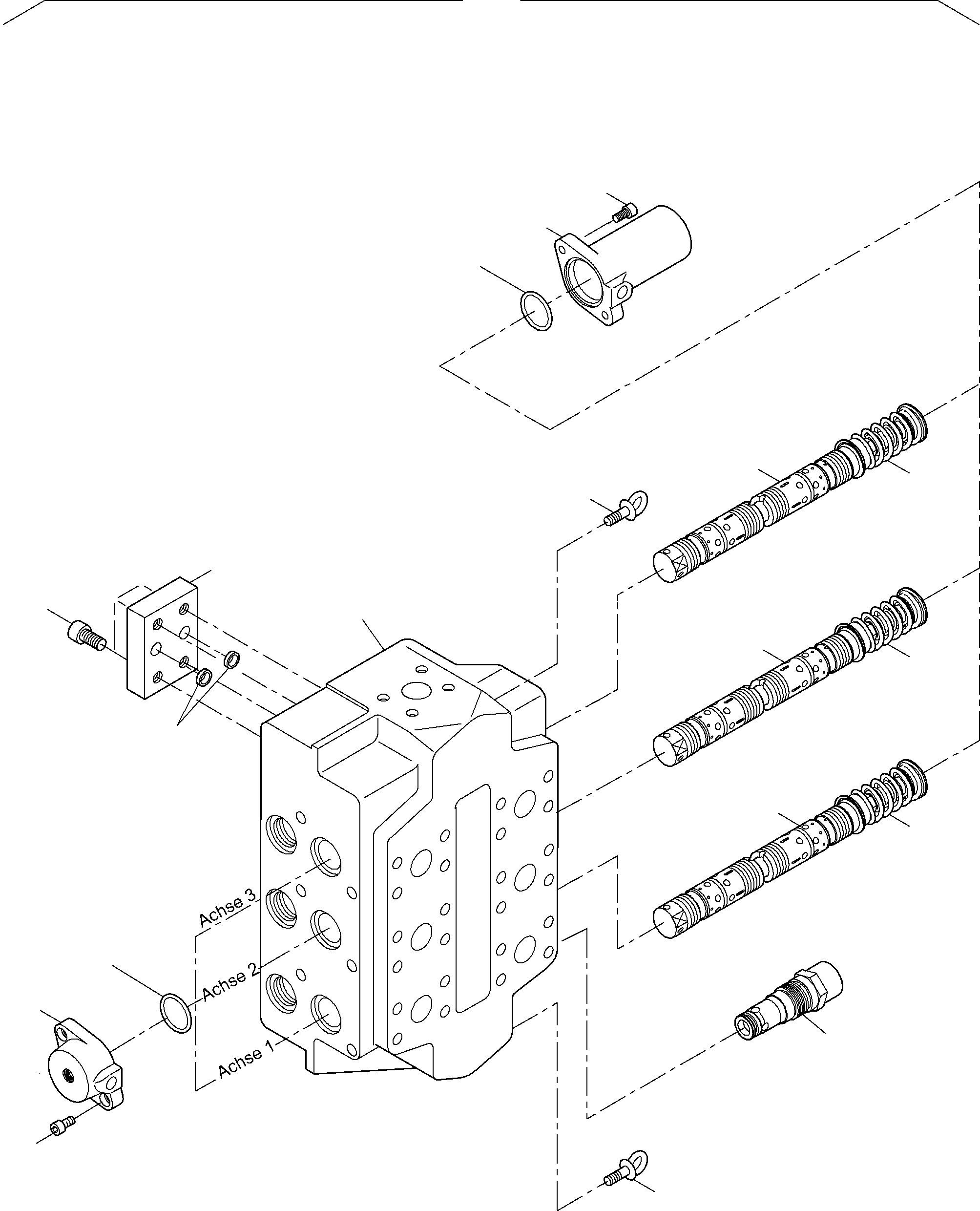 Achse 3
Achse 2
Achse 1