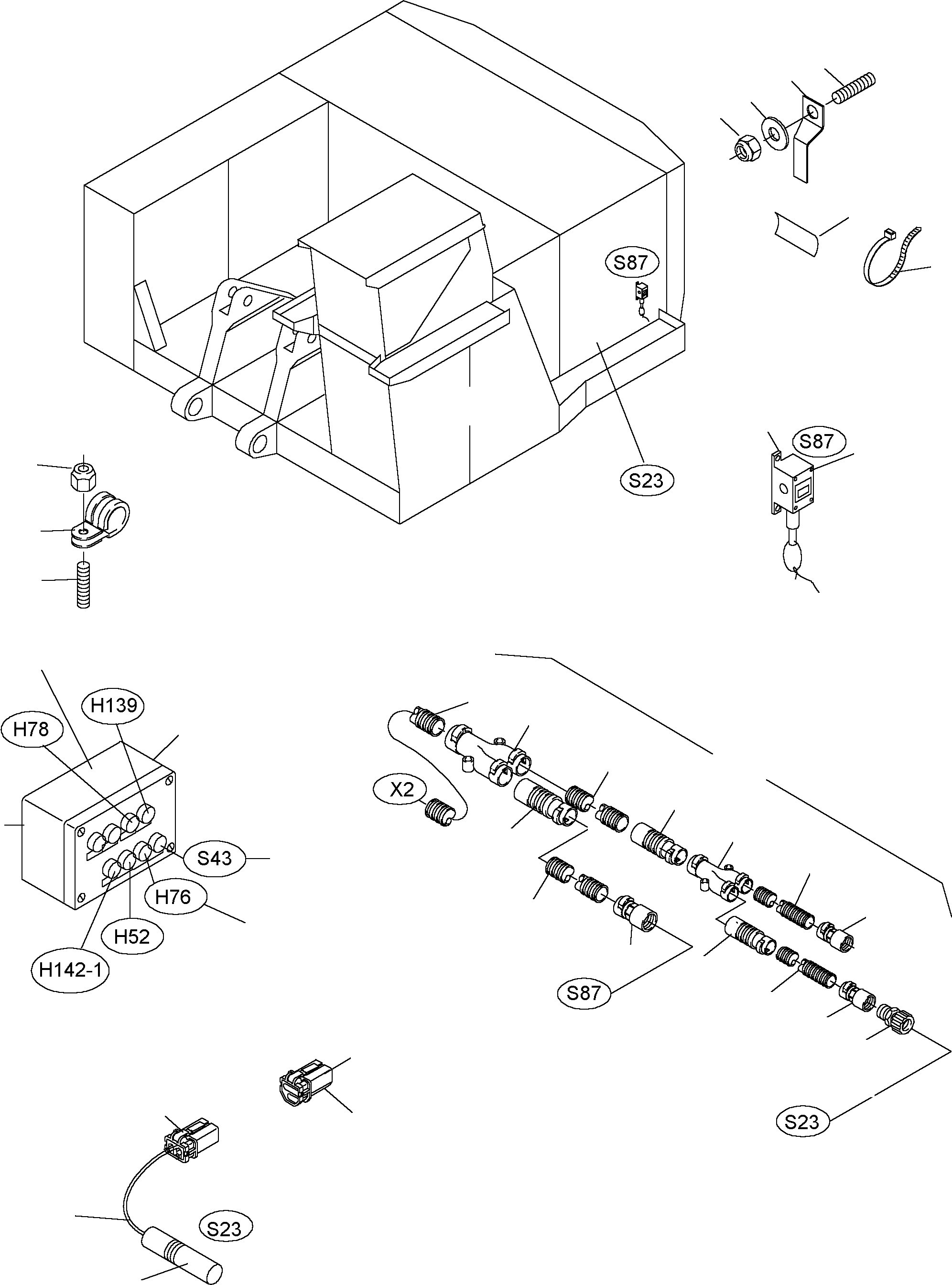 S87
S23
S87
H139
H78
X2
S43
H76
H52
H142-1
S87
S23
S23