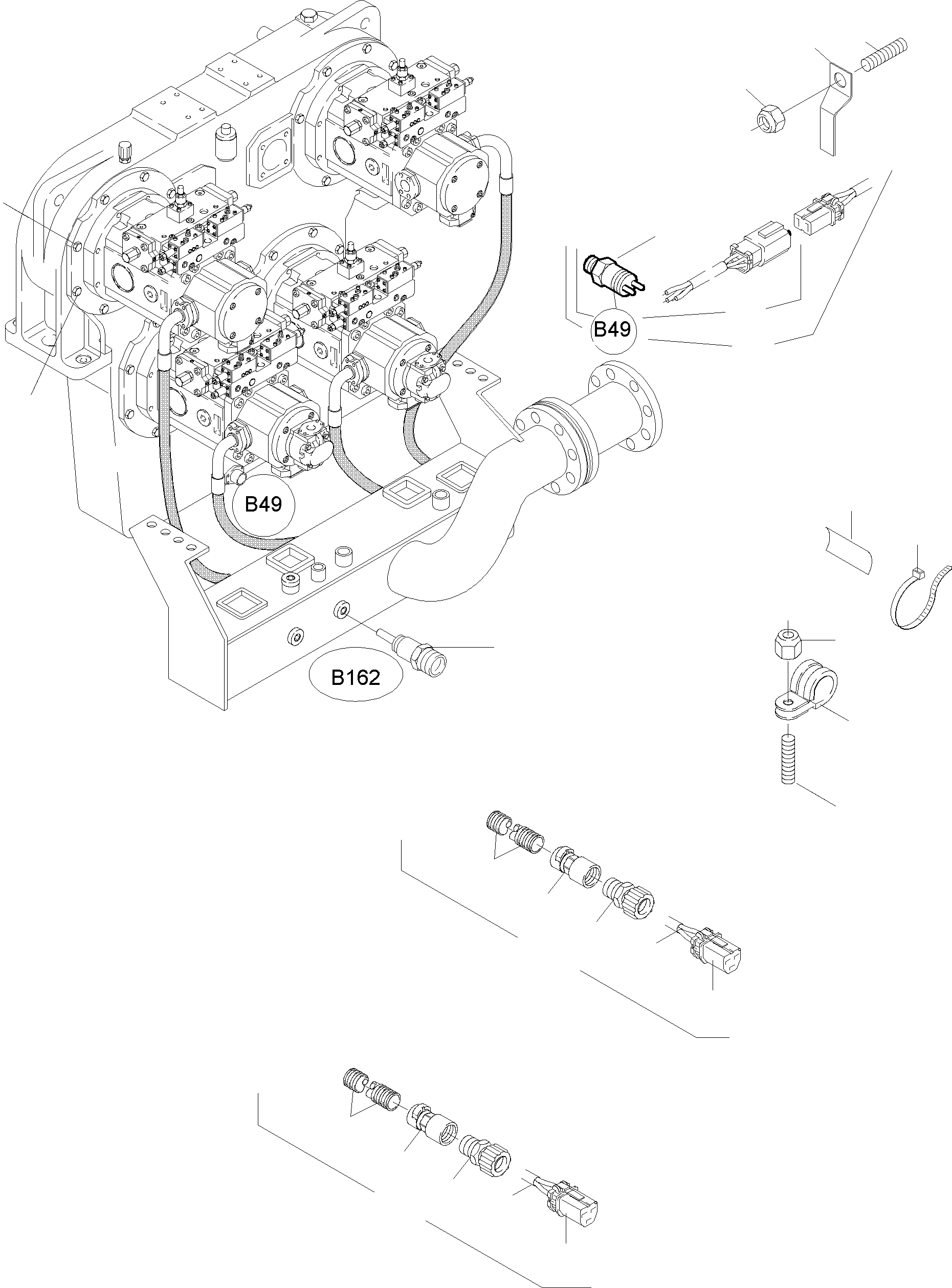 B49

B49

B162