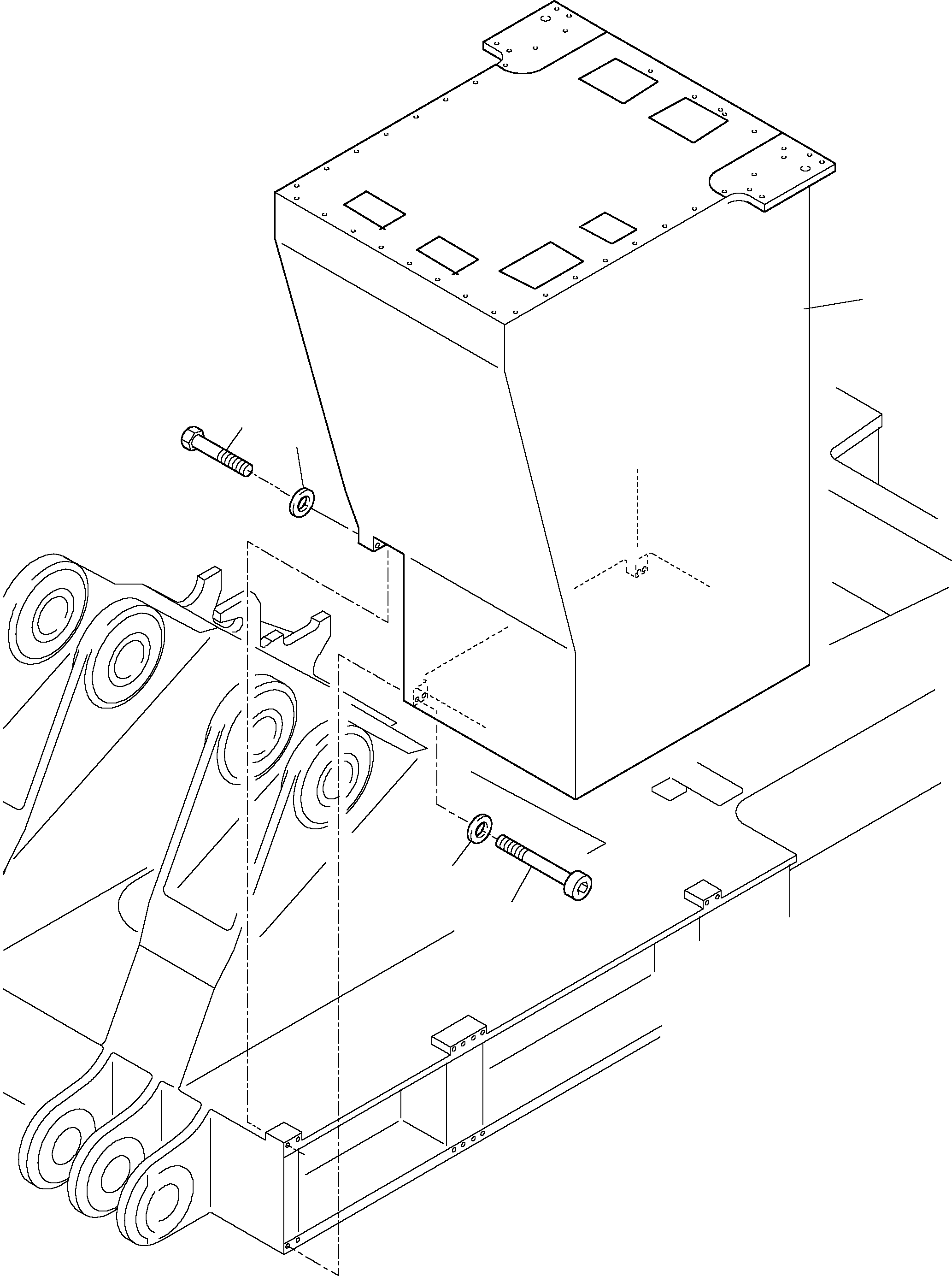 C
C