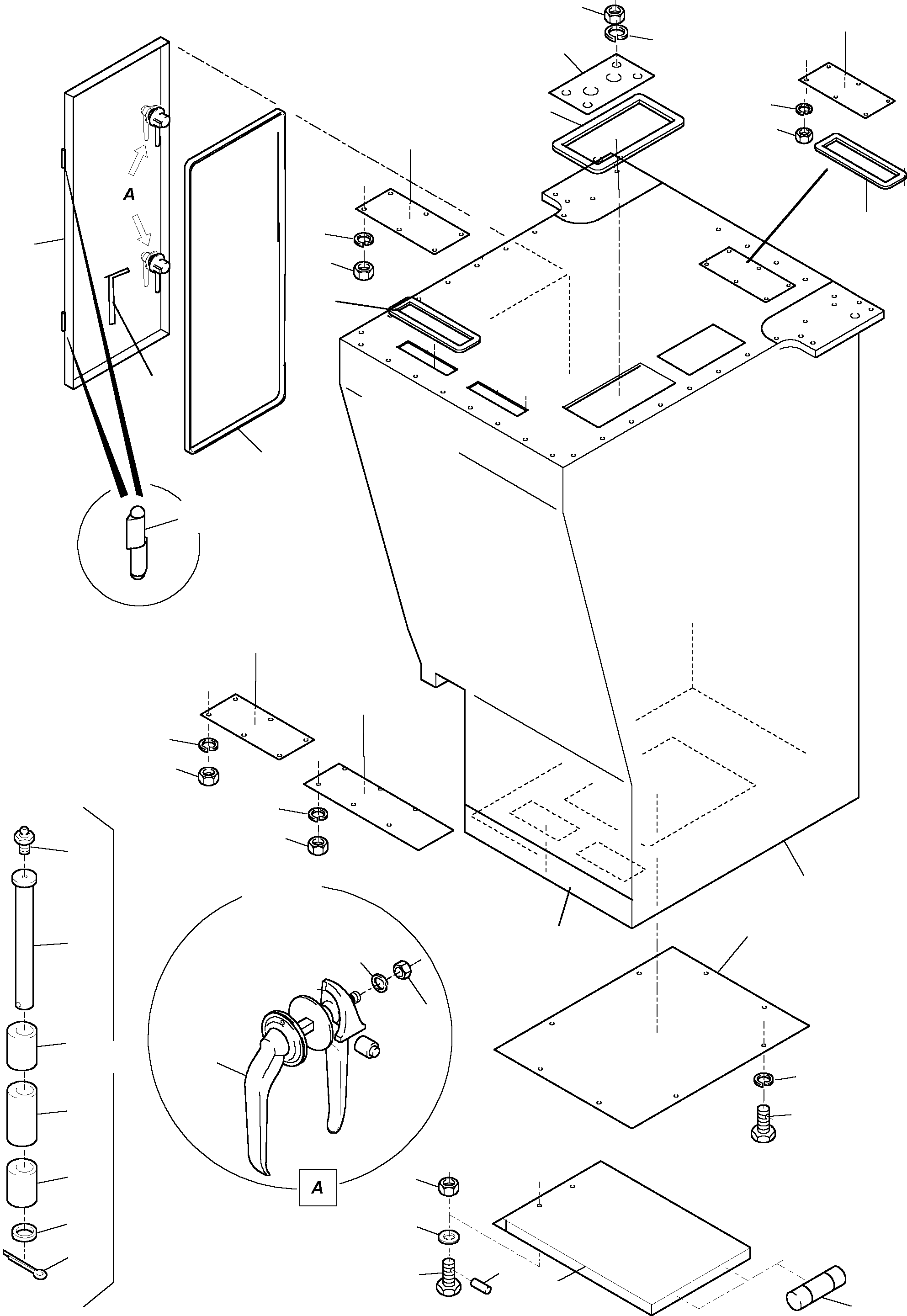 A

A