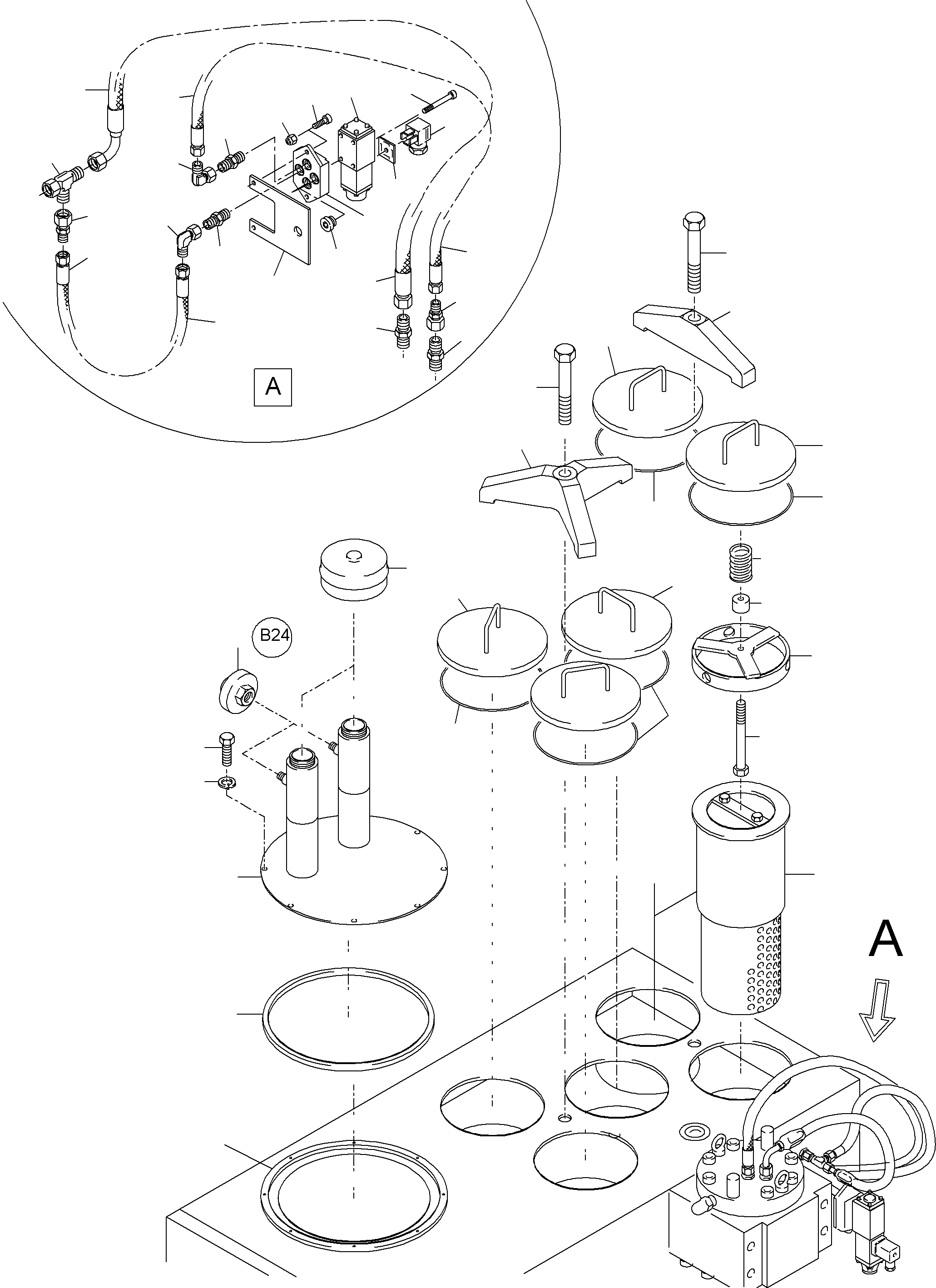 A

B24

A