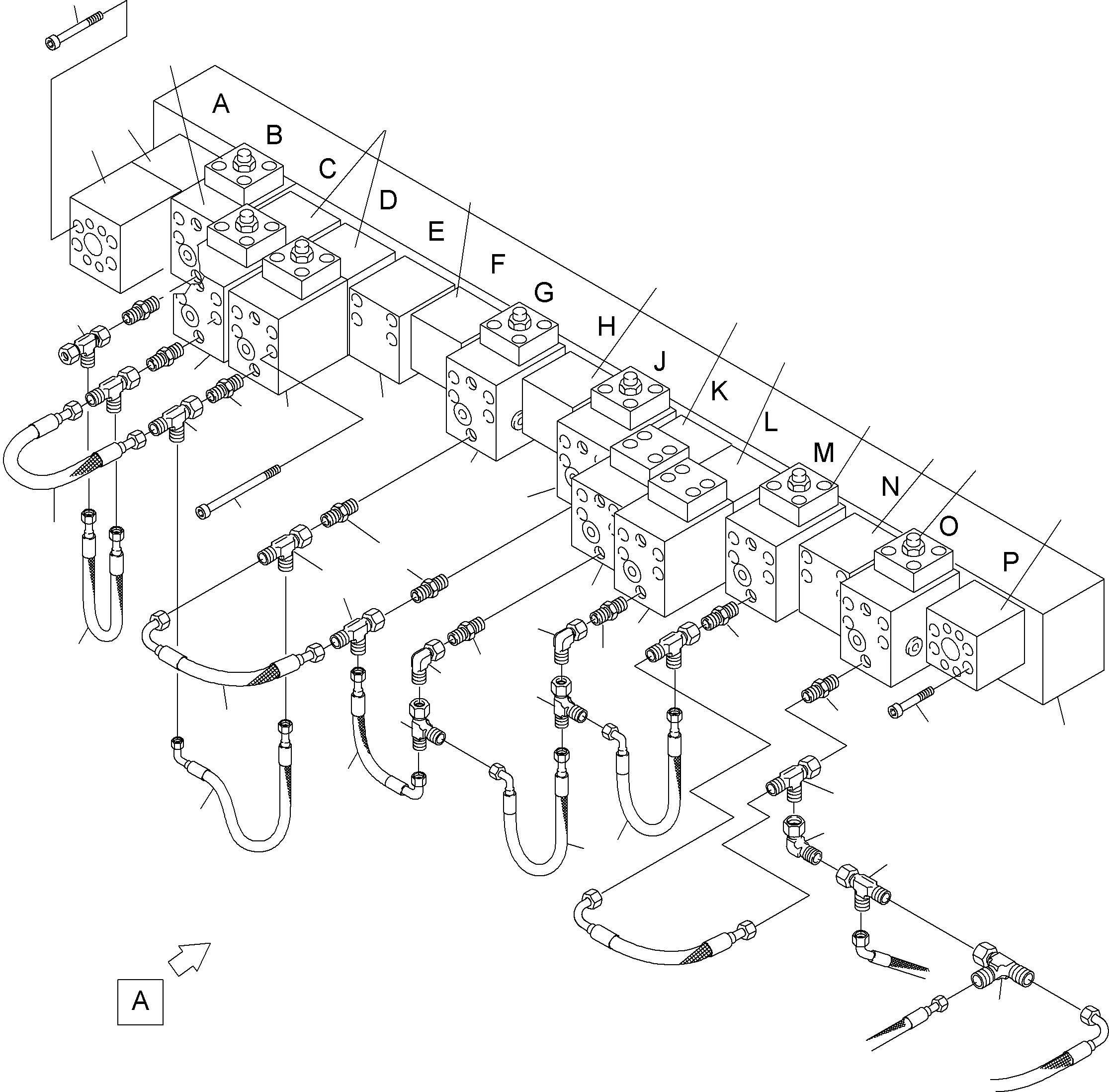 A
B
C
D
E
F
G
H
J
K
L
M
N
O
P
A