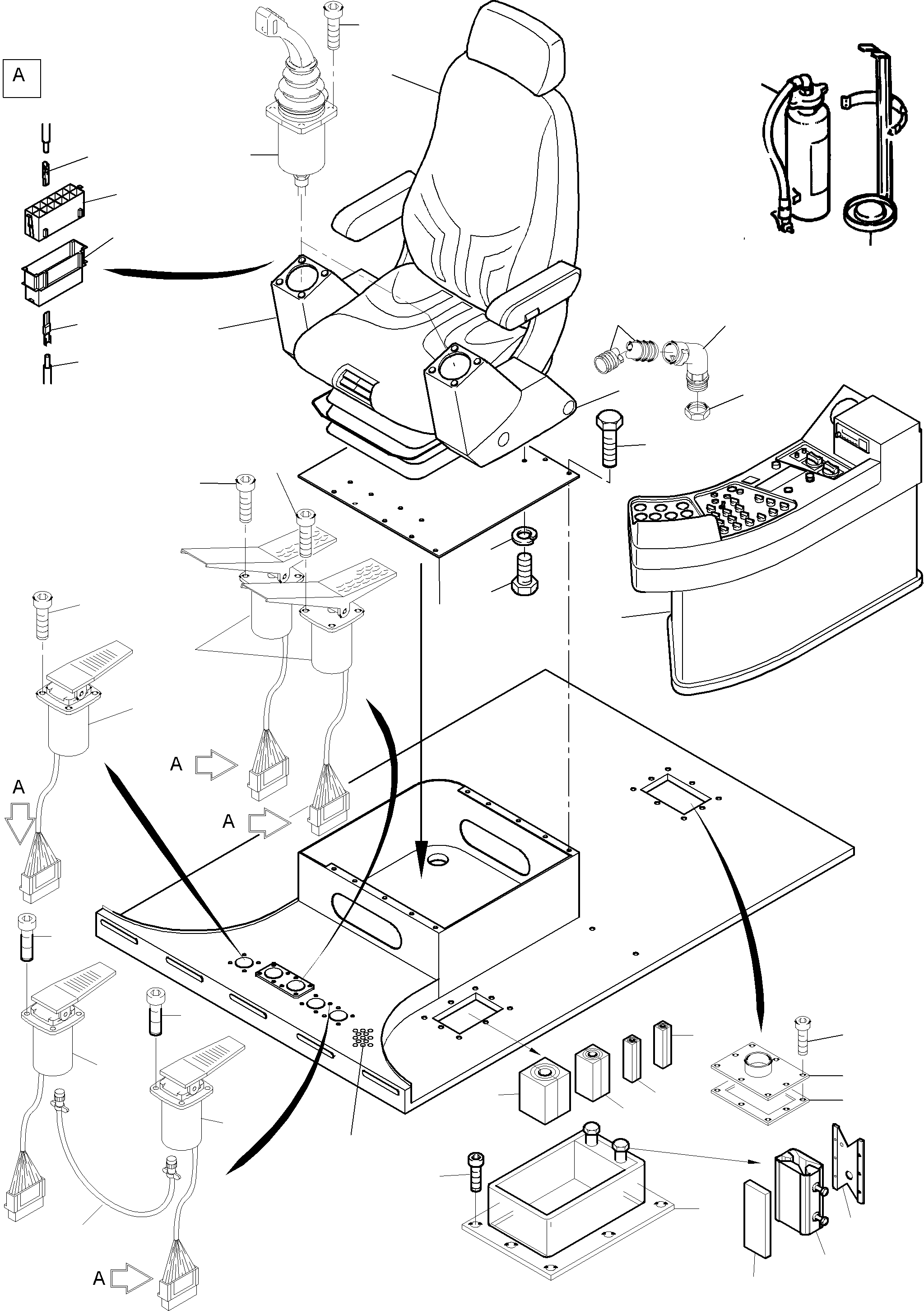 A

A

A

A

A