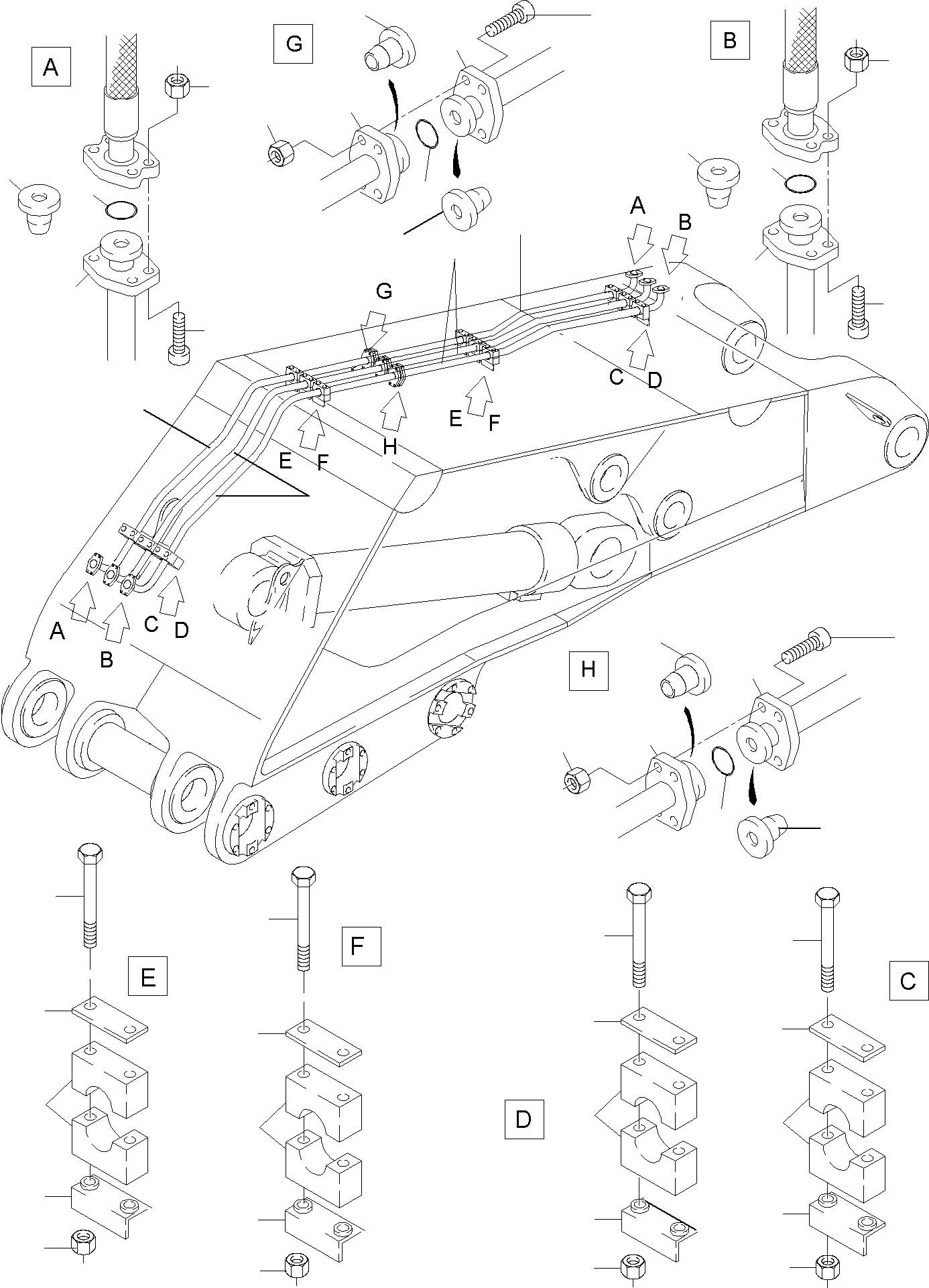 A

G

B

A

B

G

C

D

E

F

H

E

F

A

B

C

D

H

E

F

D

C