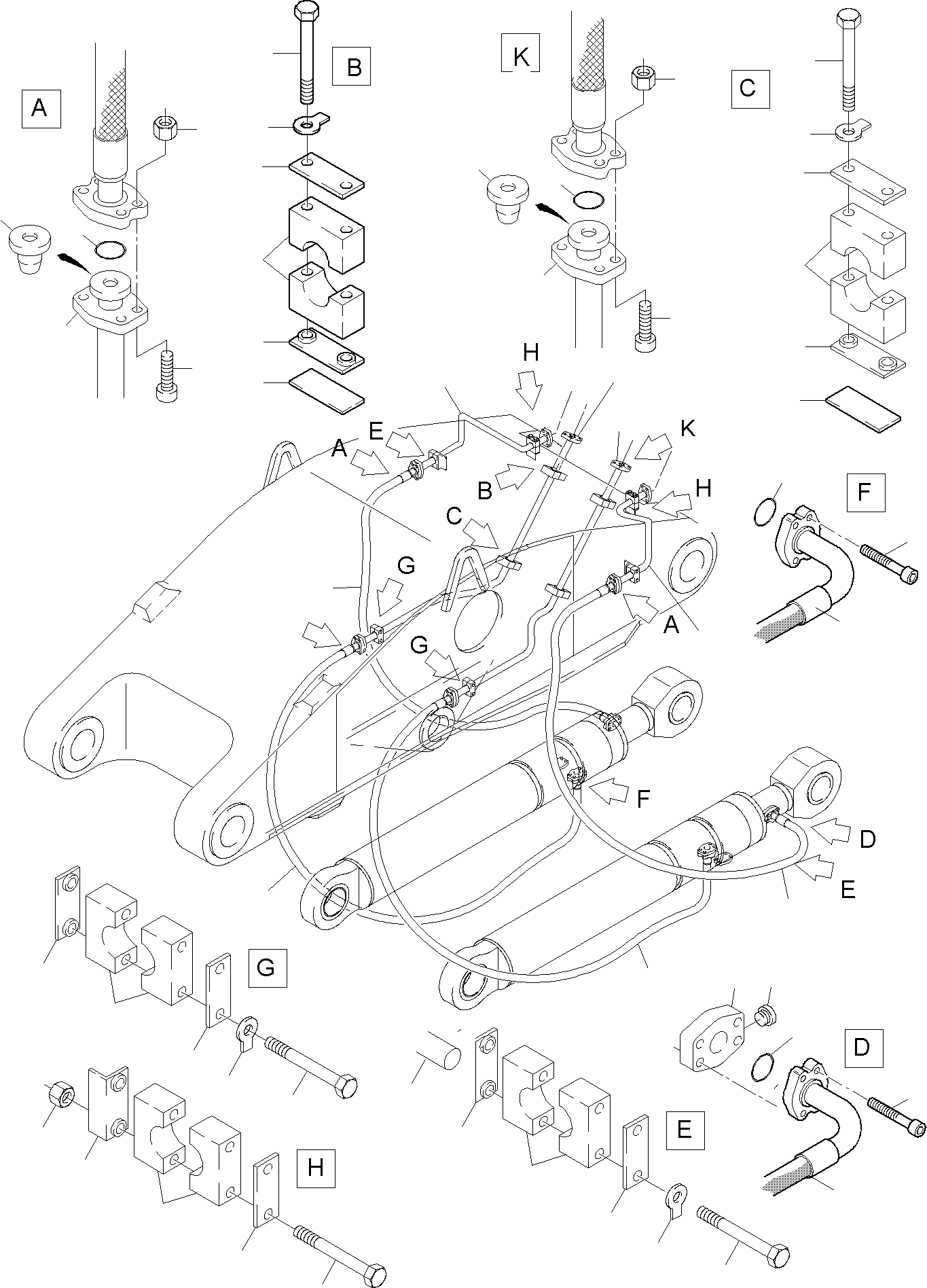 A
B
K
C
H
E
A
K
B
H
C
F
G
A
G
F
D
E
G
D
E
H