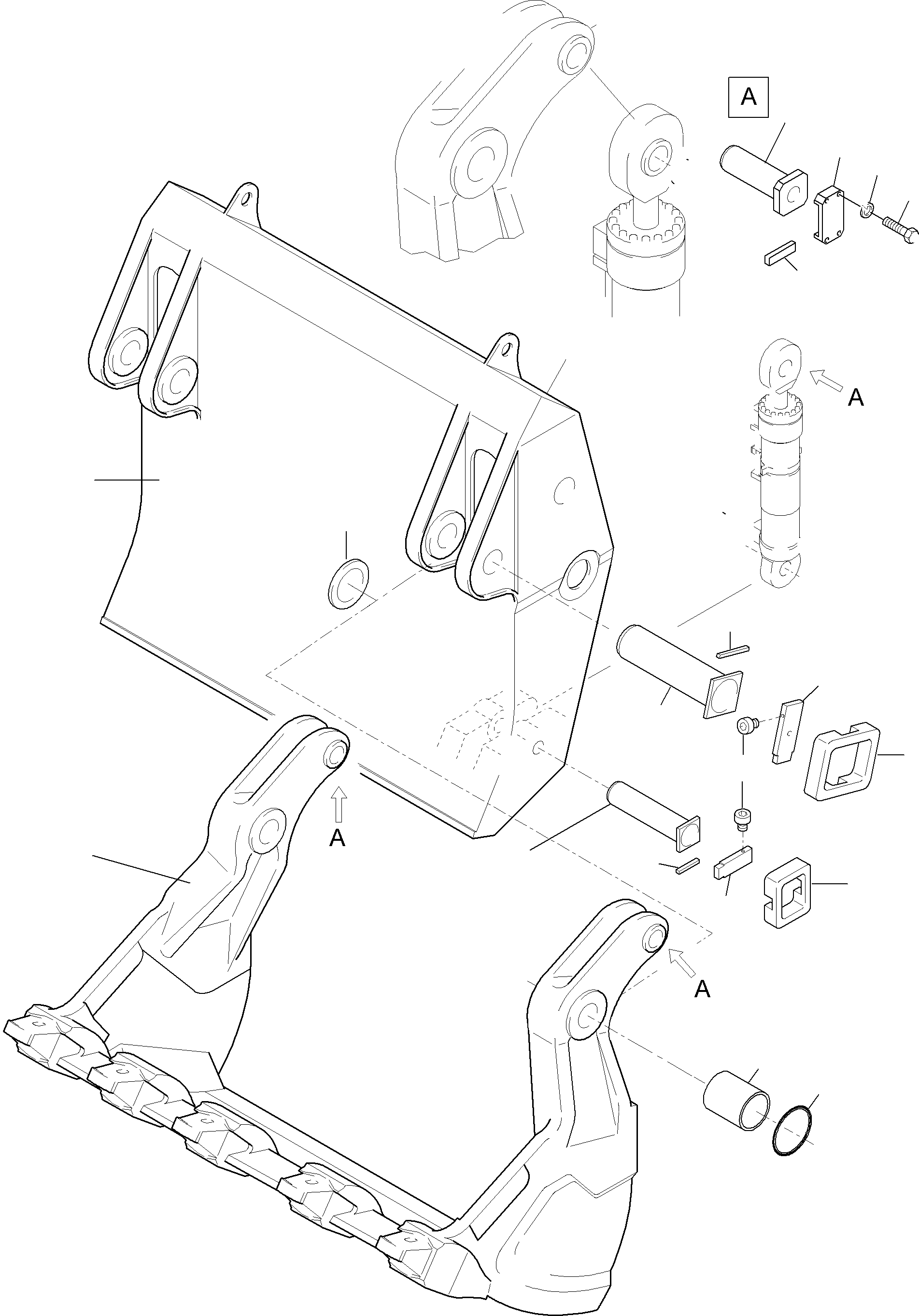 A

A

A

A