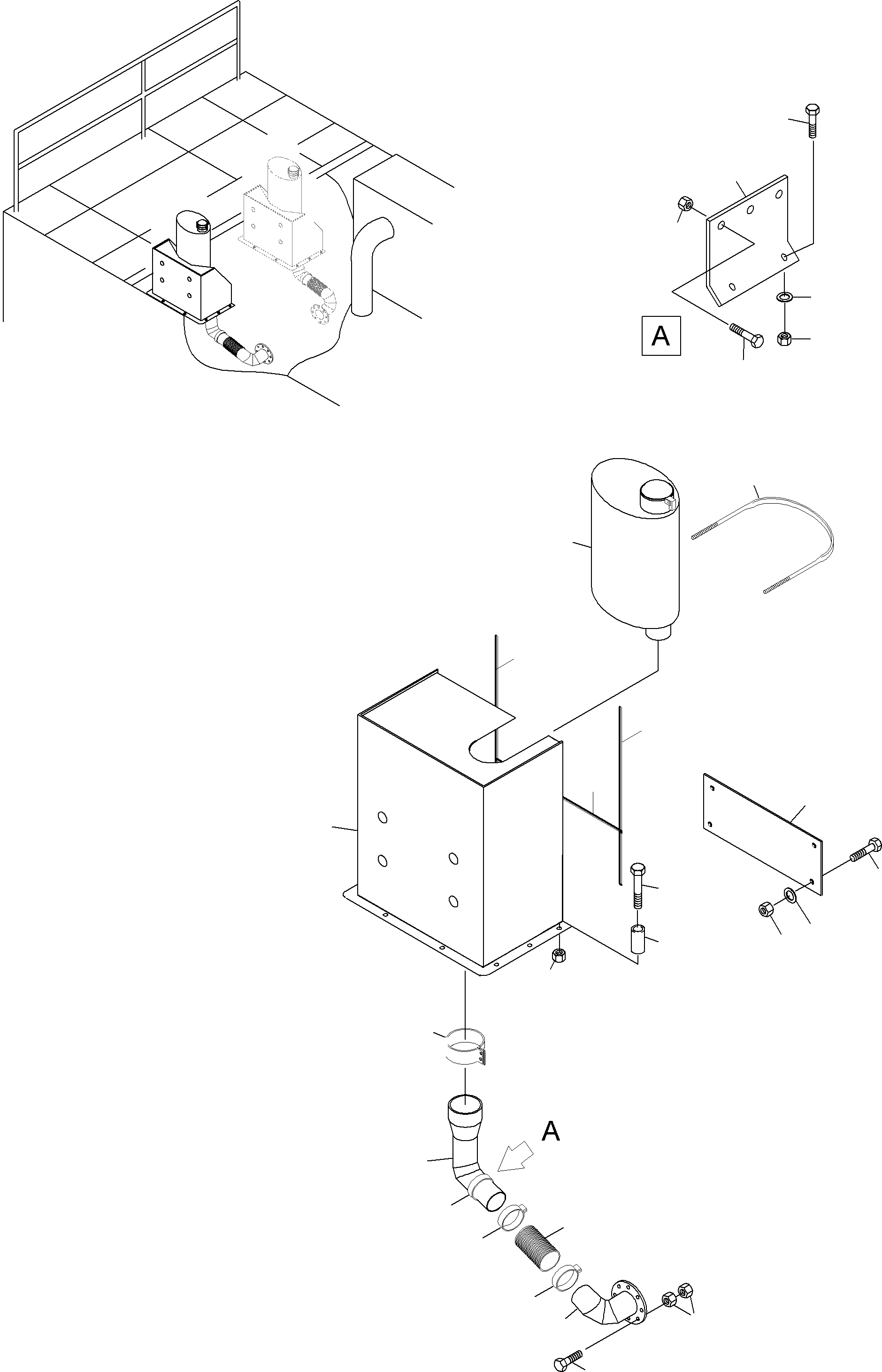 A

A